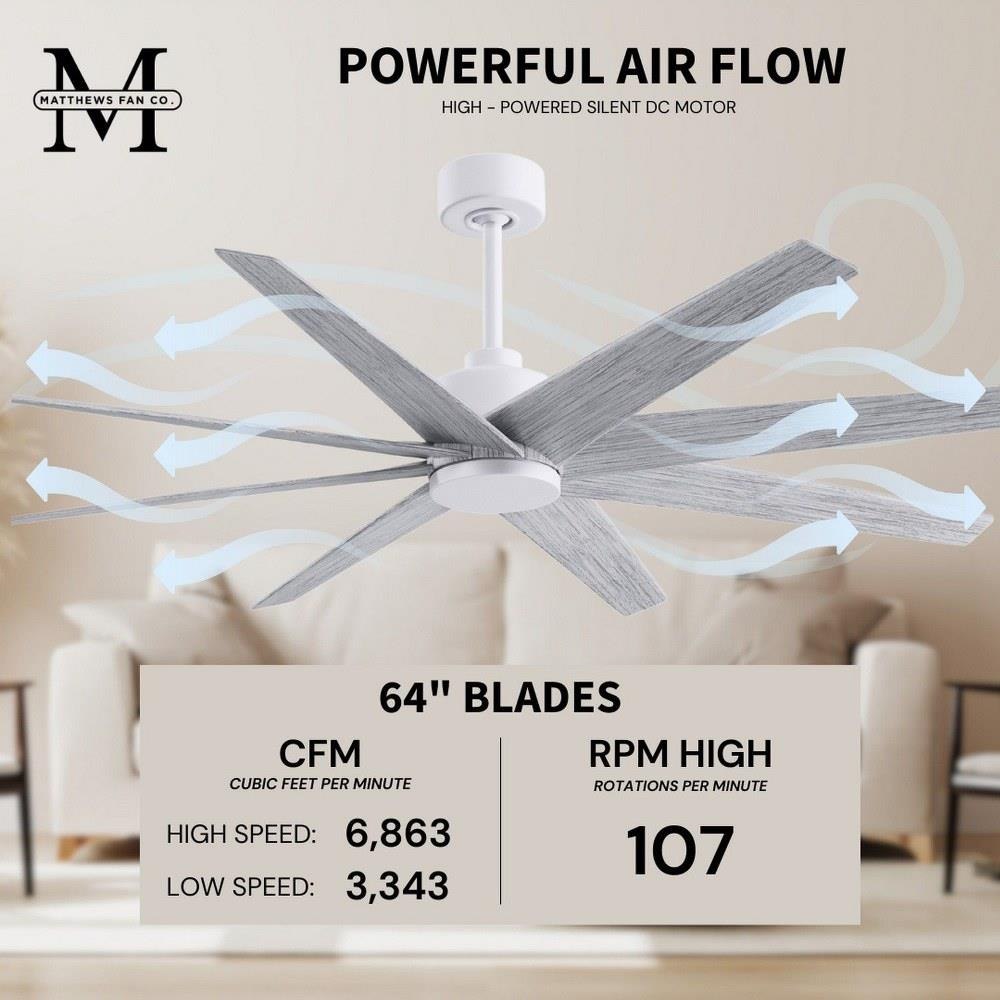 M
MATTHEWS FAN CO.

POWERFUL AIR FLOW

HIGH - POWERED SILENT DC MOTOR

64" BLADES

CFM
CUBIC FEET PER MINUTE

HIGH SPEED: 6,863

LOW SPEED: 3,343

RPM HIGH
ROTATIONS PER MINUTE

107