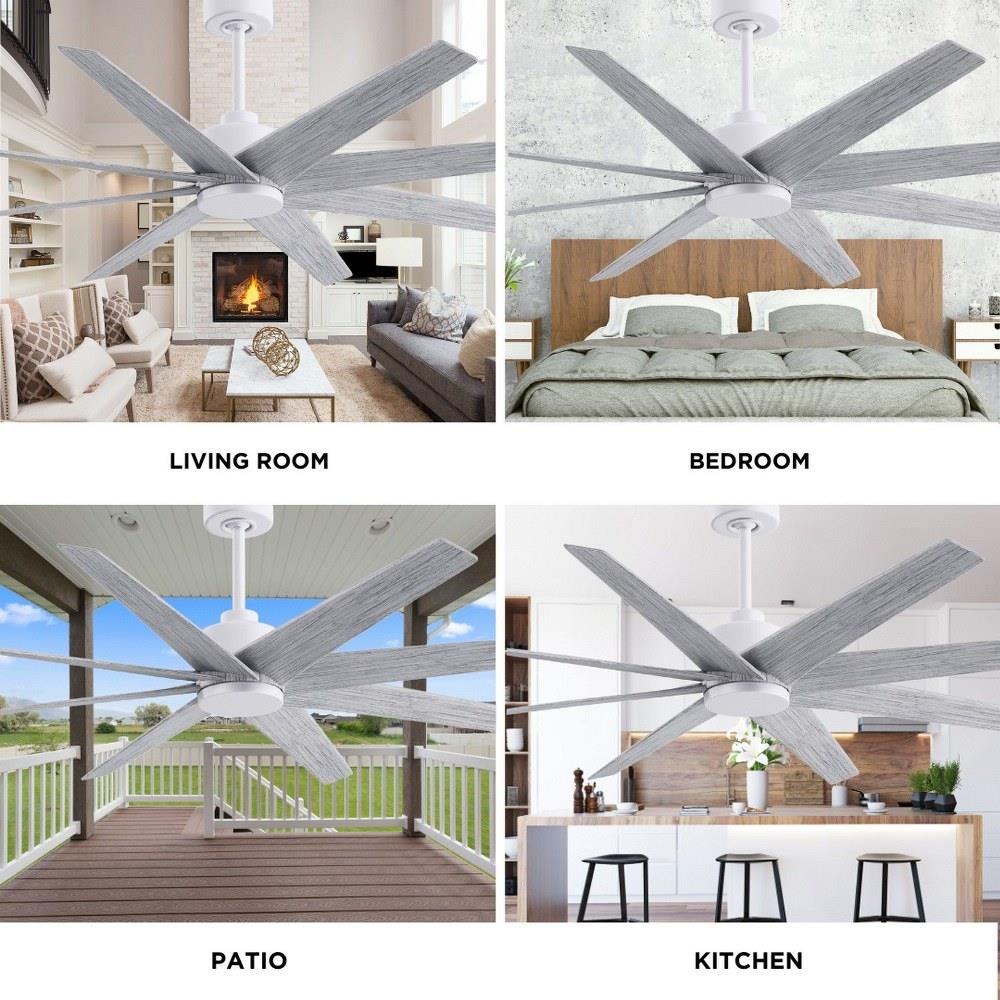 LIVING ROOM

BEDROOM

PATIO

KITCHEN