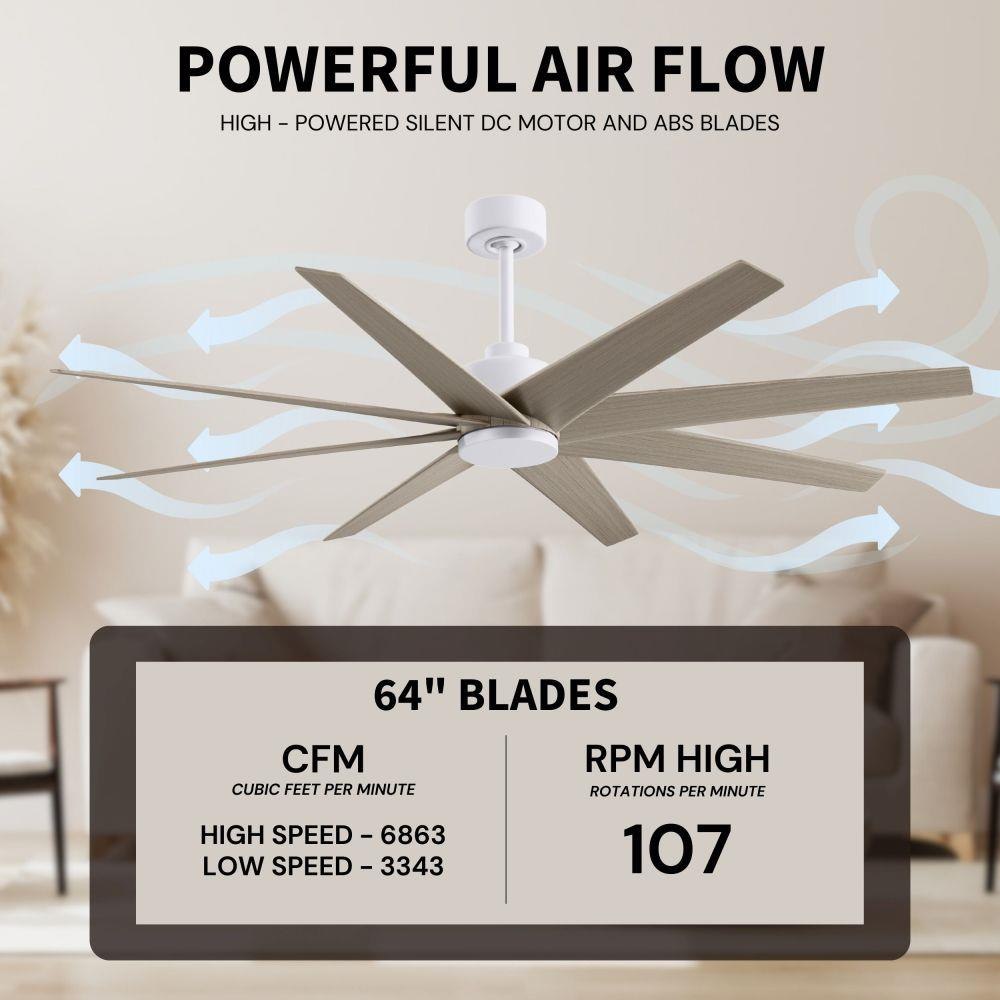 POWERFUL AIR FLOW

HIGH - POWERED SILENT DC MOTOR AND ABS BLADES

64" BLADES

CFM
CUBIC FEET PER MINUTE

HIGH SPEED - 6863
LOW SPEED - 3343

RPM HIGH
ROTATIONS PER MINUTE

107