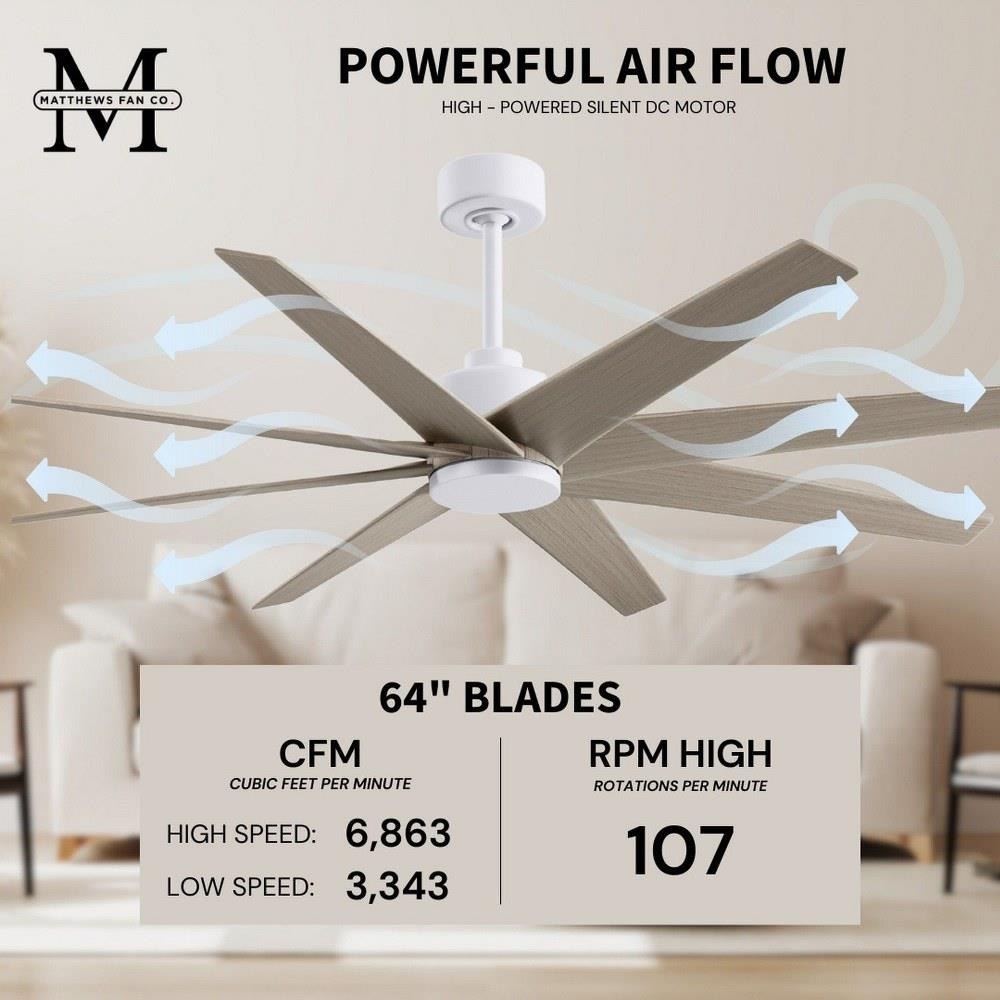 M
MATTHEWS FAN CO.

POWERFUL AIR FLOW

HIGH - POWERED SILENT DC MOTOR

64" BLADES

CFM
CUBIC FEET PER MINUTE

HIGH SPEED: 6,863

LOW SPEED: 3,343

RPM HIGH
ROTATIONS PER MINUTE

107