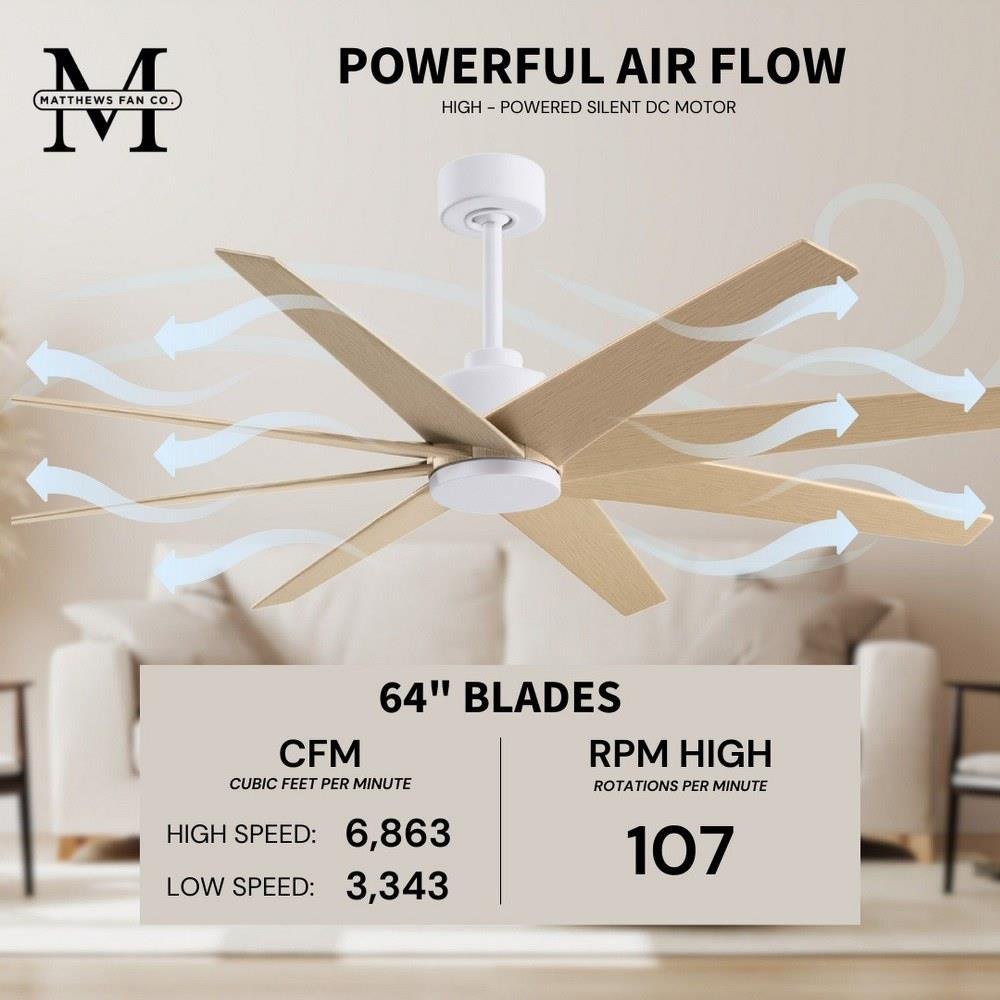 M
MATTHEWS FAN CO.

POWERFUL AIR FLOW
HIGH - POWERED SILENT DC MOTOR

64" BLADES

CFM
CUBIC FEET PER MINUTE
HIGH SPEED: 6,863
LOW SPEED: 3,343

RPM HIGH
ROTATIONS PER MINUTE
107