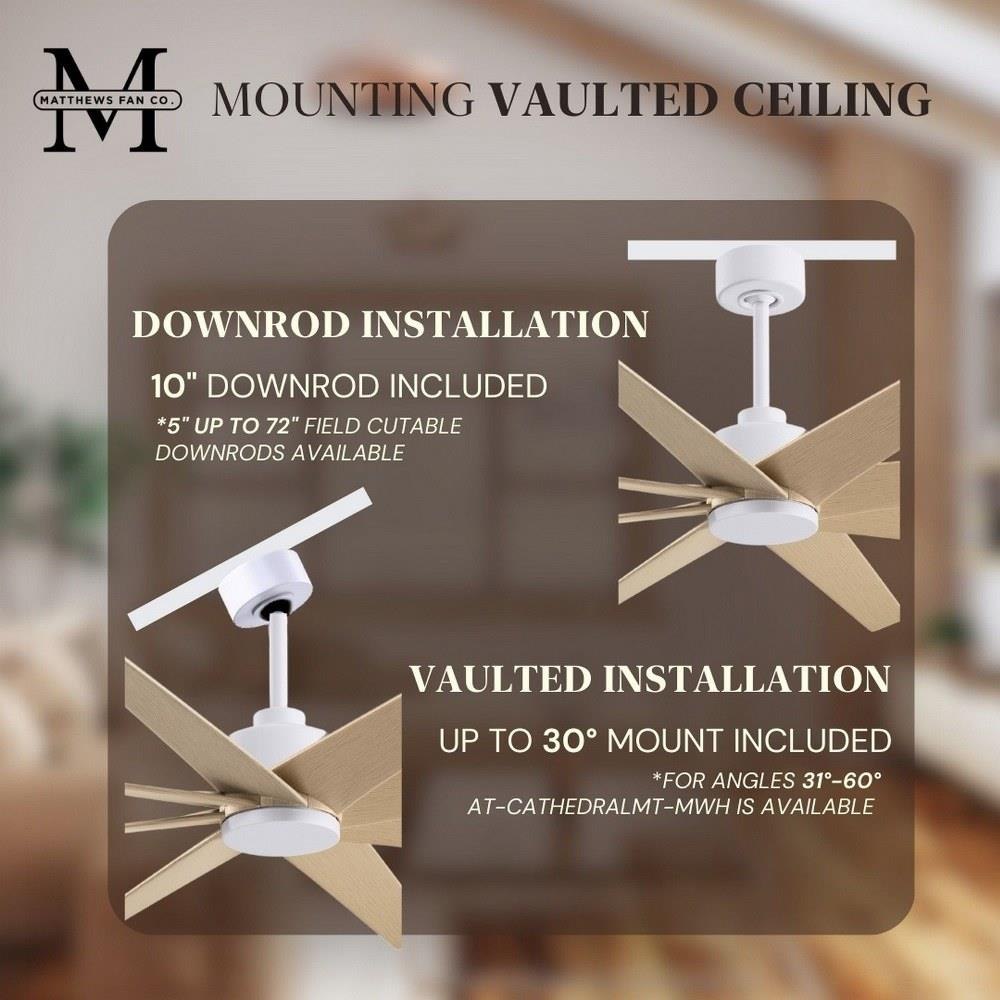 M
MATTHEWS FAN CO.

MOUNTING VAULTED CEILING

DOWNROD INSTALLATION

10" DOWNROD INCLUDED

*5" UP TO 72" FIELD CUTABLE DOWNRODS AVAILABLE

VAULTED INSTALLATION

UP TO 30° MOUNT INCLUDED

*FOR ANGLES 31°-60° AT-CATHEDRALMT-MWH IS AVAILABLE