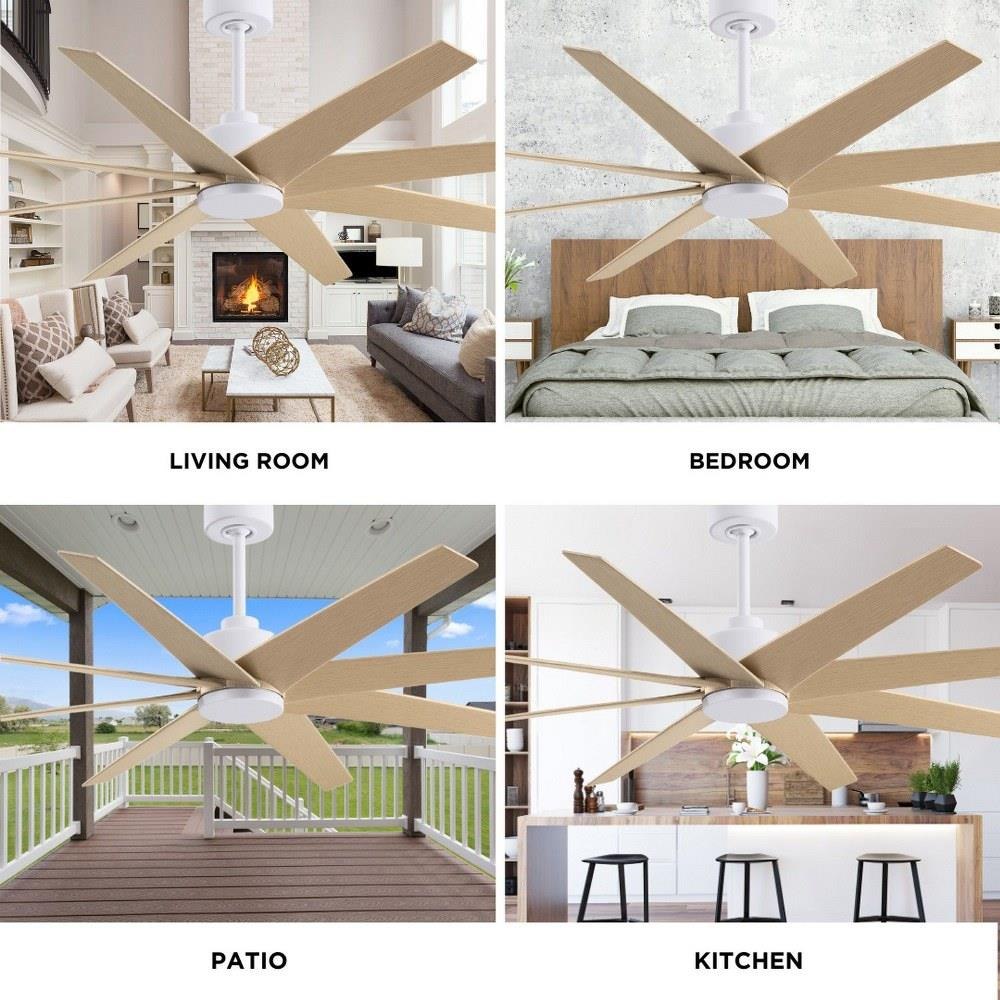 LIVING ROOM

BEDROOM

PATIO

KITCHEN