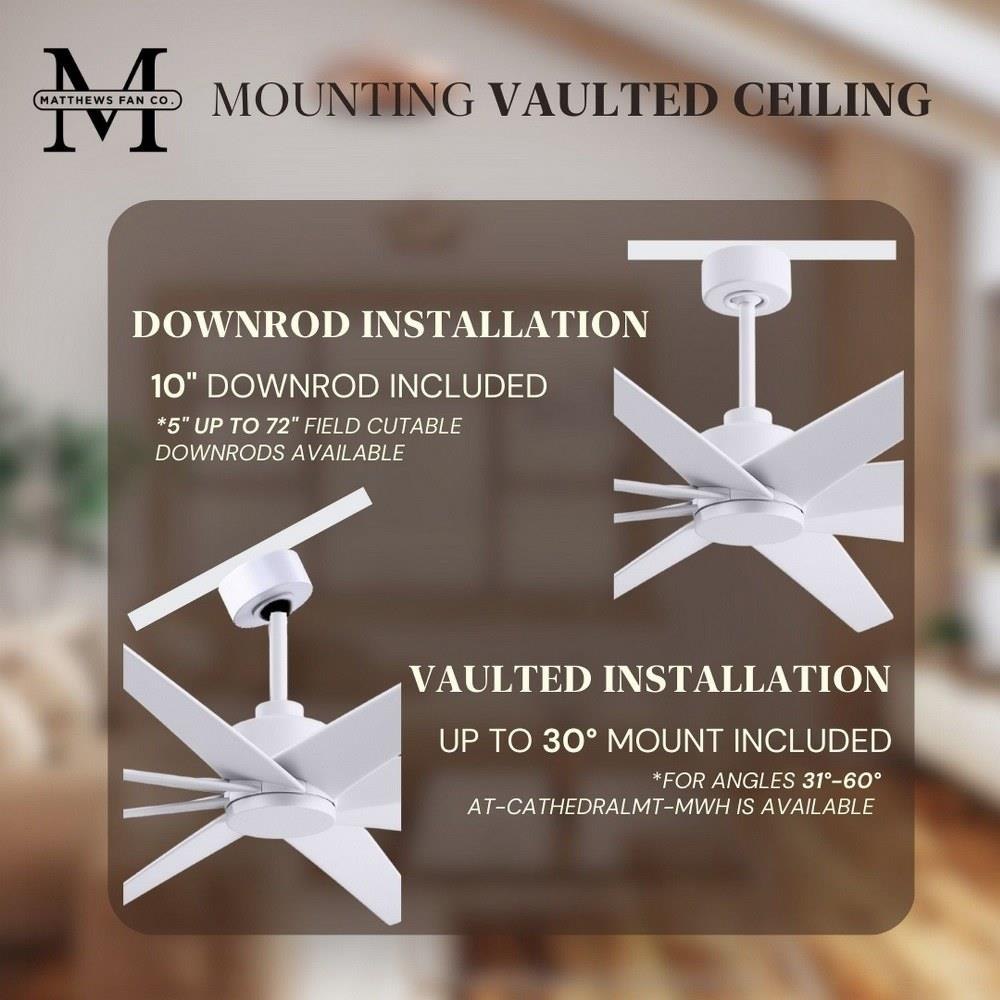 M
MATTHEWS FAN CO.

MOUNTING VAULTED CEILING

DOWNROD INSTALLATION

10" DOWNROD INCLUDED

*5" UP TO 72" FIELD CUTABLE DOWNRODS AVAILABLE

VAULTED INSTALLATION

UP TO 30° MOUNT INCLUDED

*FOR ANGLES 31°-60° AT-CATHEDRALMT-MWH IS AVAILABLE