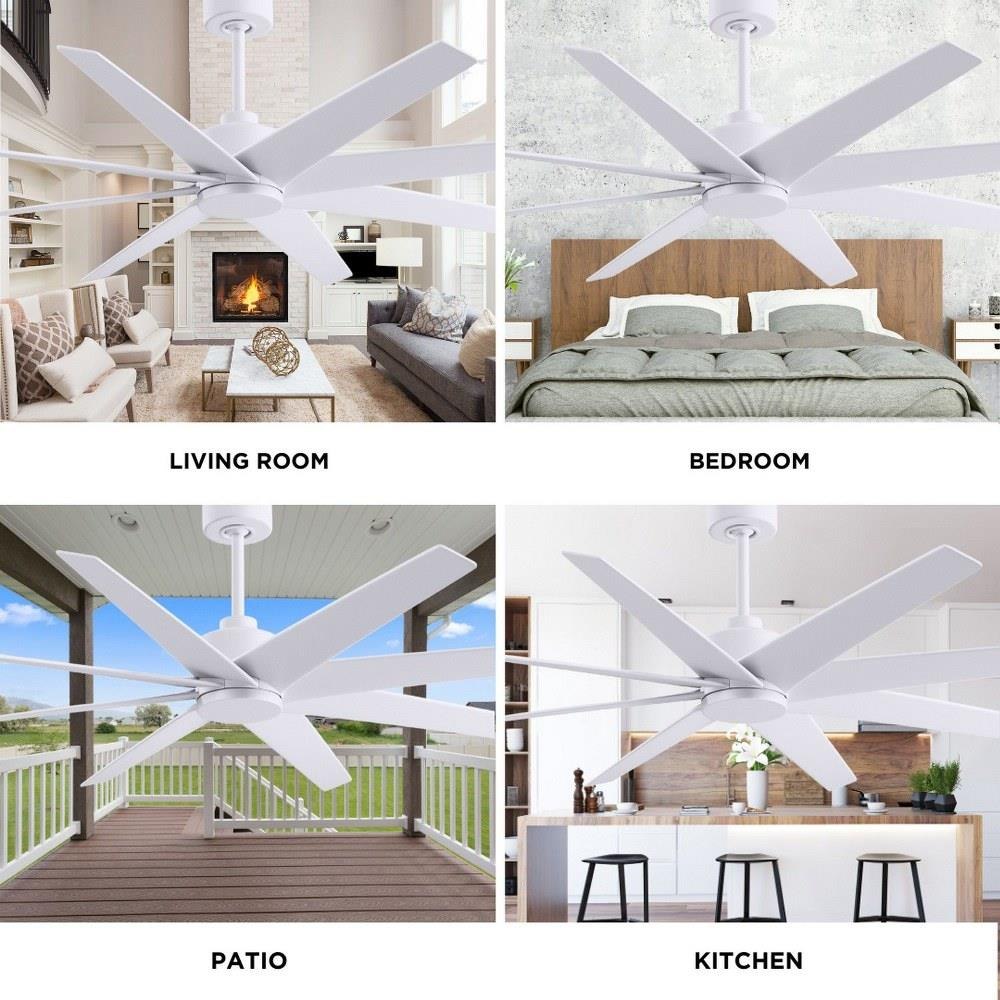 LIVING ROOM

BEDROOM

PATIO

KITCHEN