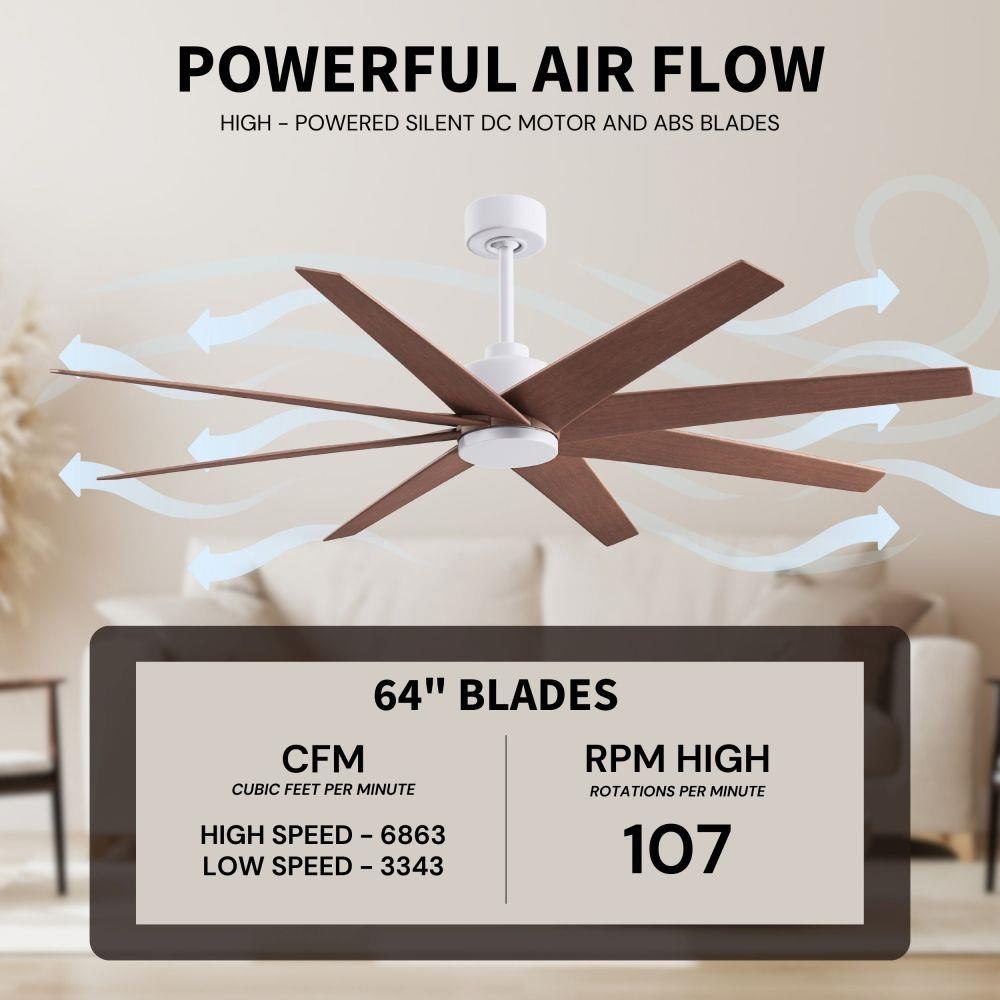 POWERFUL AIR FLOW

HIGH - POWERED SILENT DC MOTOR AND ABS BLADES

64" BLADES

CFM
CUBIC FEET PER MINUTE

HIGH SPEED - 6863
LOW SPEED - 3343

RPM HIGH
ROTATIONS PER MINUTE

107