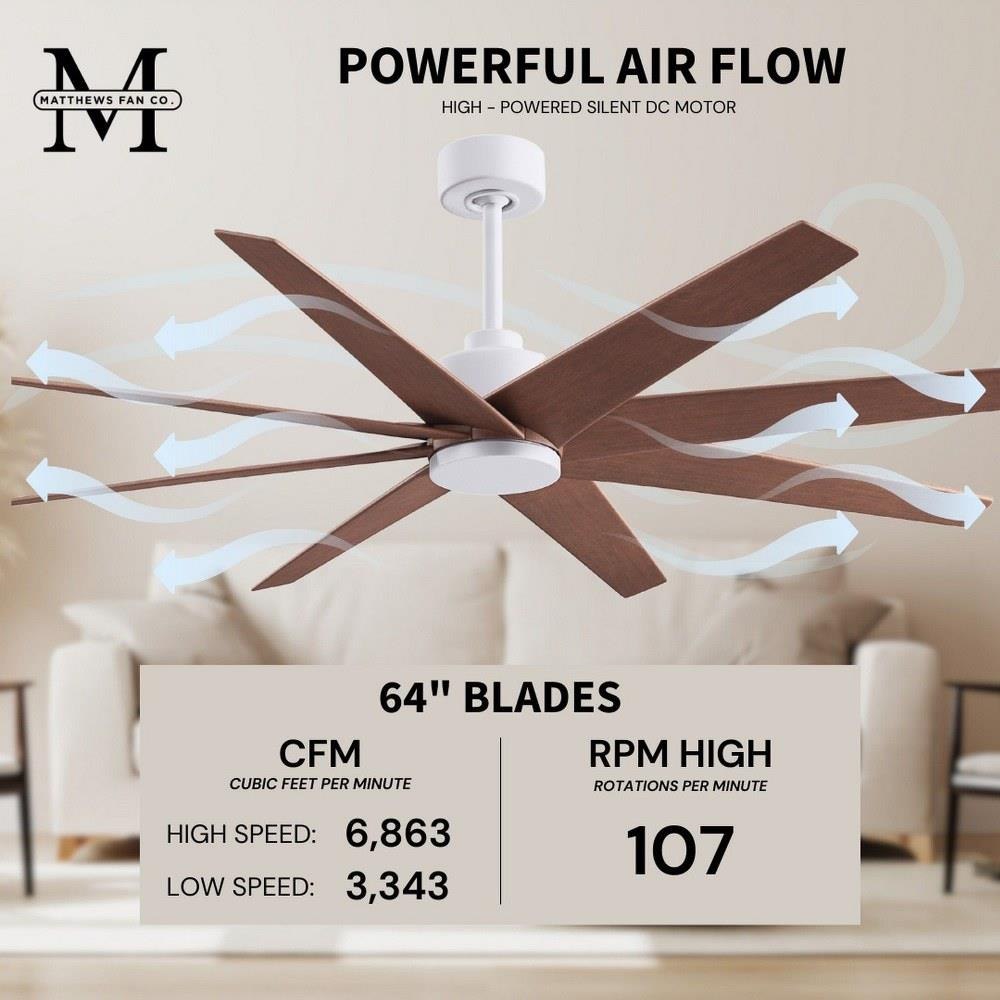 M
MATTHEWS FAN CO.

POWERFUL AIR FLOW
HIGH - POWERED SILENT DC MOTOR

64" BLADES

CFM
CUBIC FEET PER MINUTE

HIGH SPEED: 6,863
LOW SPEED: 3,343

RPM HIGH
ROTATIONS PER MINUTE

107