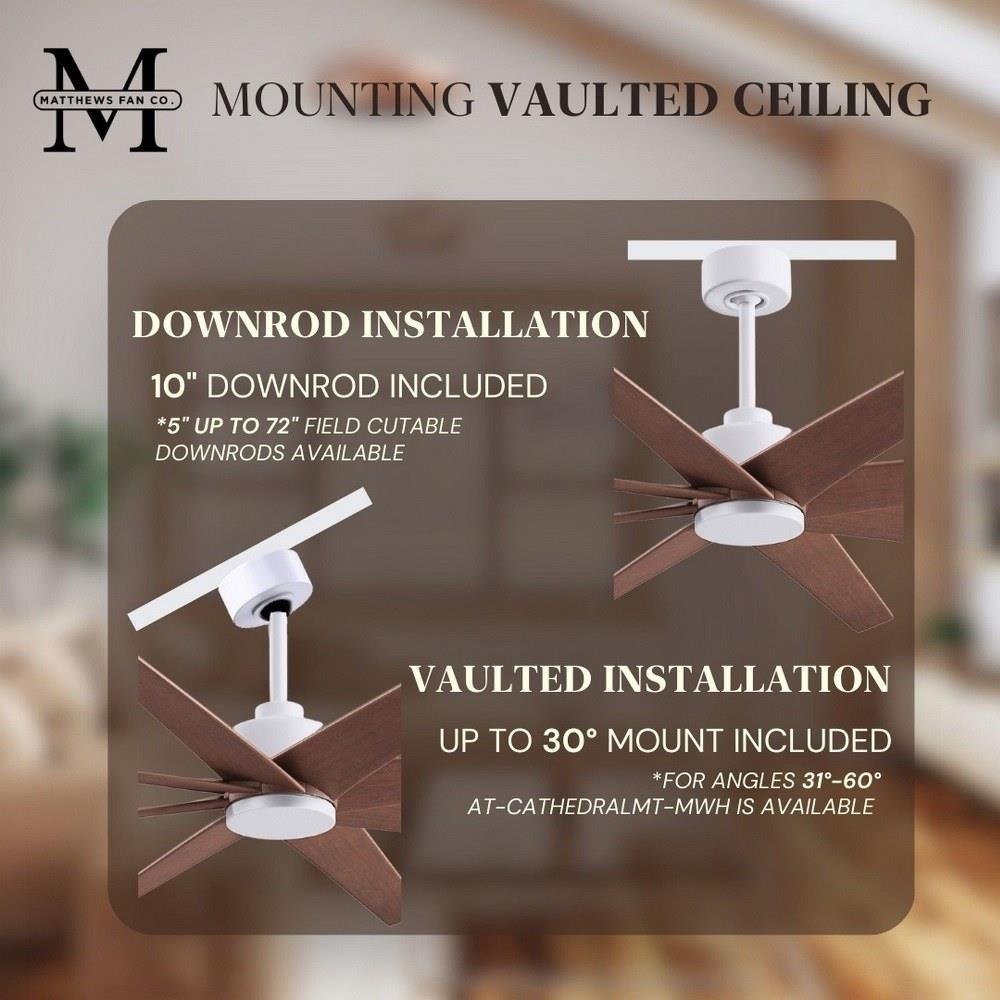 M
MATTHEWS FAN CO.

MOUNTING VAULTED CEILING

DOWNROD INSTALLATION

10" DOWNROD INCLUDED

*5" UP TO 72" FIELD CUTABLE DOWNRODS AVAILABLE

VAULTED INSTALLATION

UP TO 30° MOUNT INCLUDED

*FOR ANGLES 31°-60° AT-CATHEDRALMT-MWH IS AVAILABLE