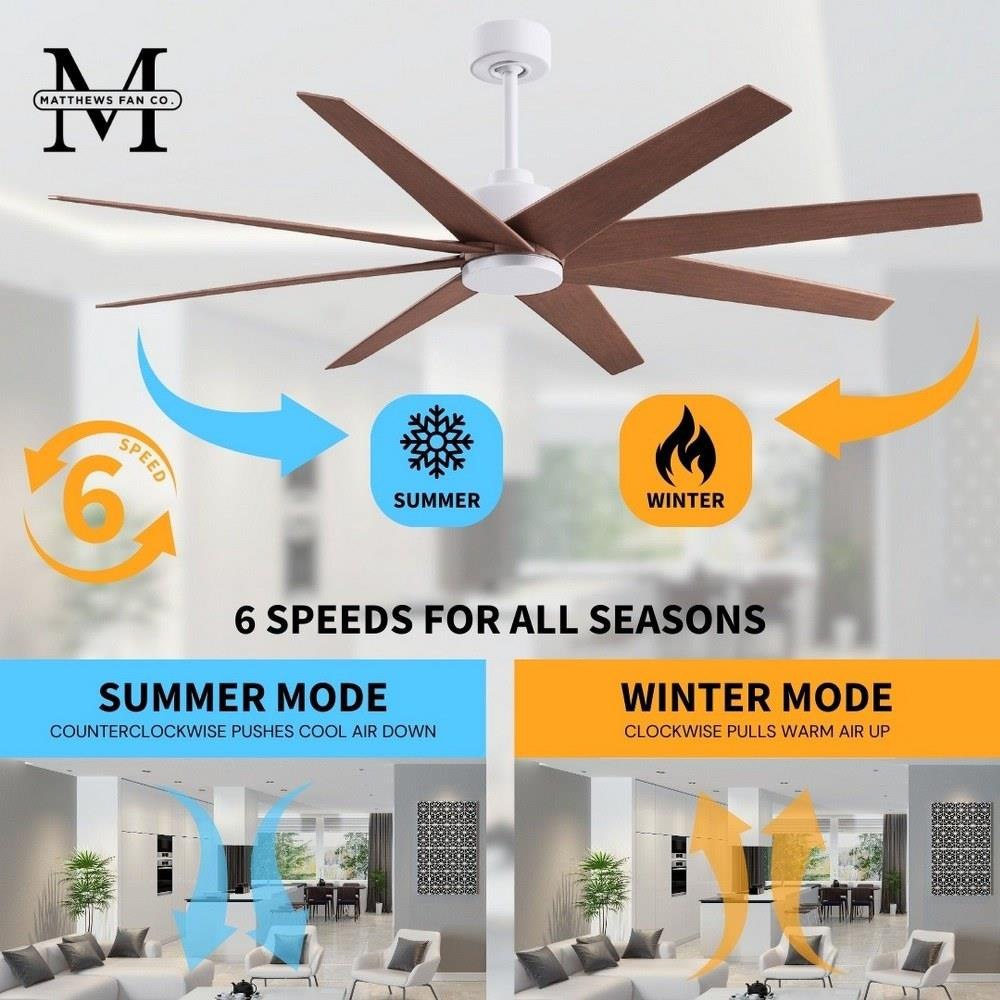 M
MATTHEWS FAN CO.

6
SPEED

SUMMER

WINTER

6 SPEEDS FOR ALL SEASONS

SUMMER MODE
COUNTERCLOCKWISE PUSHES COOL AIR DOWN

WINTER MODE
CLOCKWISE PULLS WARM AIR UP