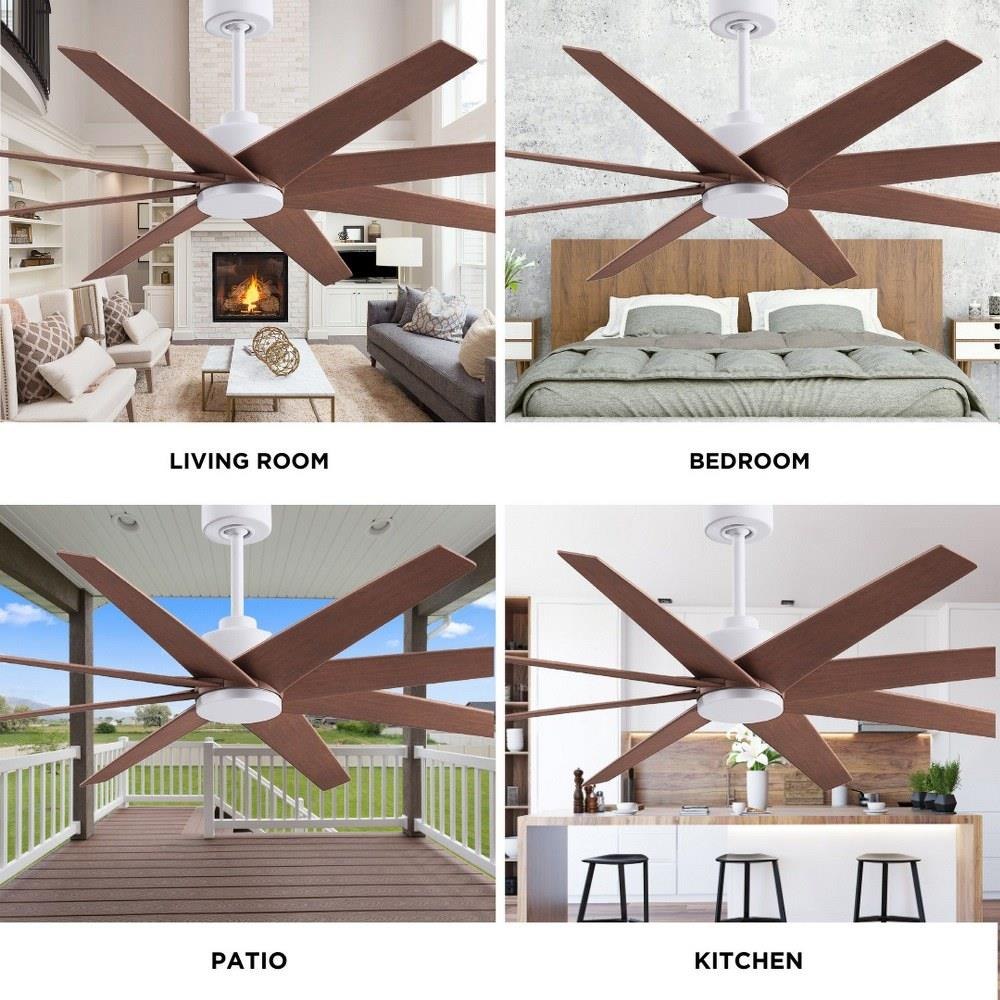 LIVING ROOM

BEDROOM

PATIO

KITCHEN