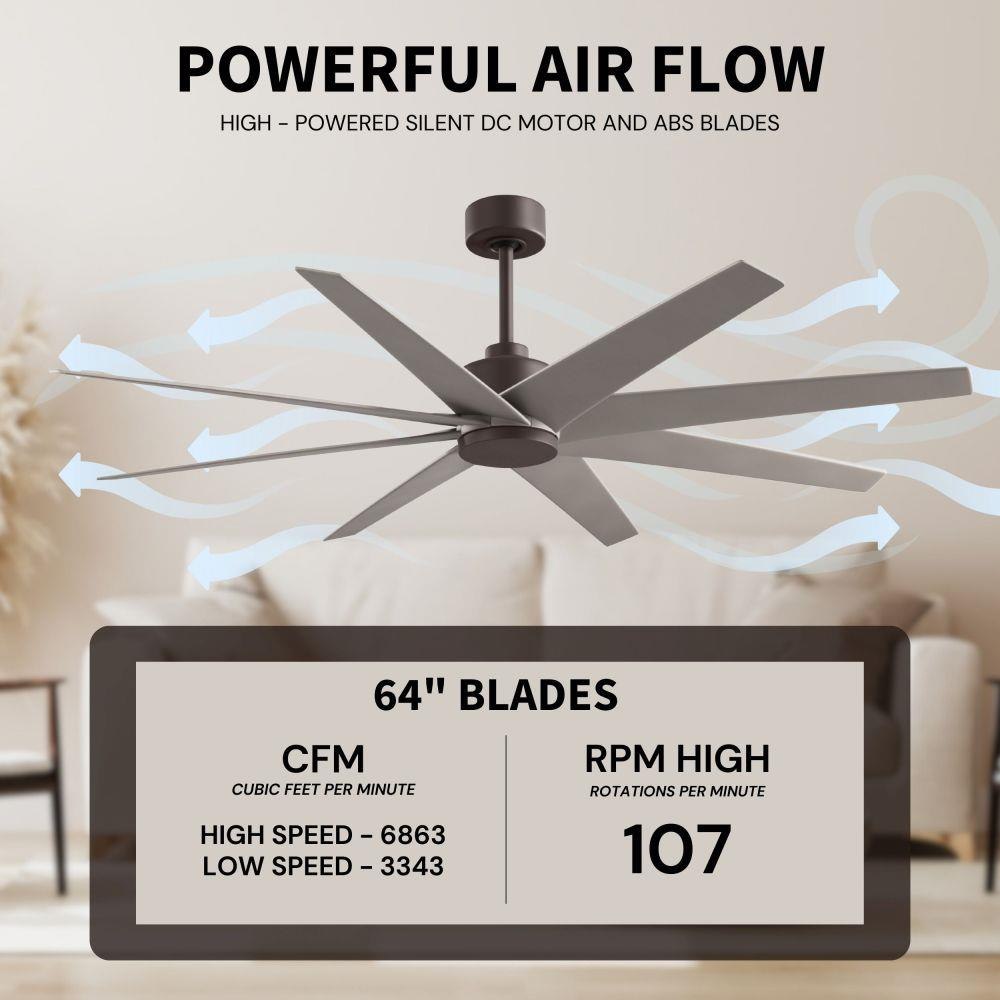 POWERFUL AIR FLOW

HIGH - POWERED SILENT DC MOTOR AND ABS BLADES

64" BLADES

CFM
CUBIC FEET PER MINUTE

HIGH SPEED - 6863
LOW SPEED - 3343

RPM HIGH
ROTATIONS PER MINUTE

107