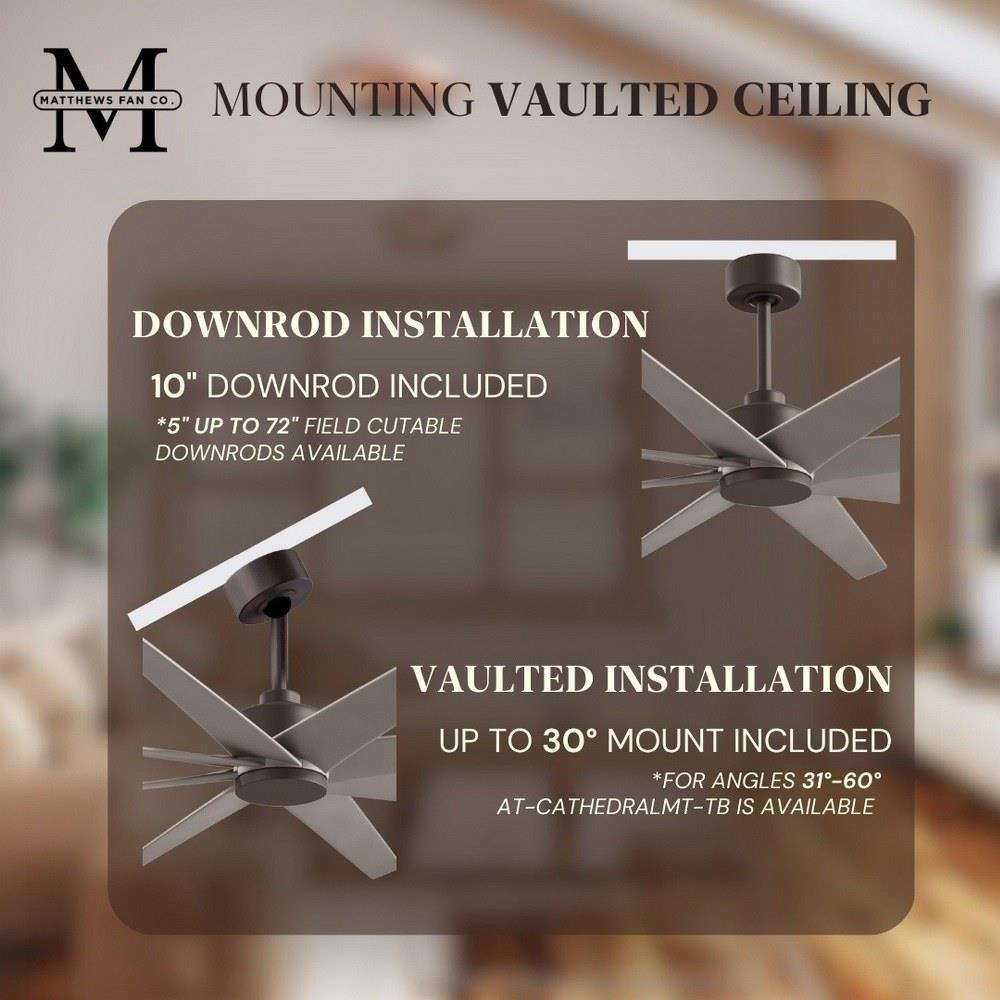 M
MATTHEWS FAN CO.

MOUNTING VAULTED CEILING

DOWNROD INSTALLATION

10" DOWNROD INCLUDED

*5" UP TO 72" FIELD CUTABLE DOWNRODS AVAILABLE

VAULTED INSTALLATION

UP TO 30° MOUNT INCLUDED

*FOR ANGLES 31°-60° AT-CATHEDRALMT-TB IS AVAILABLE