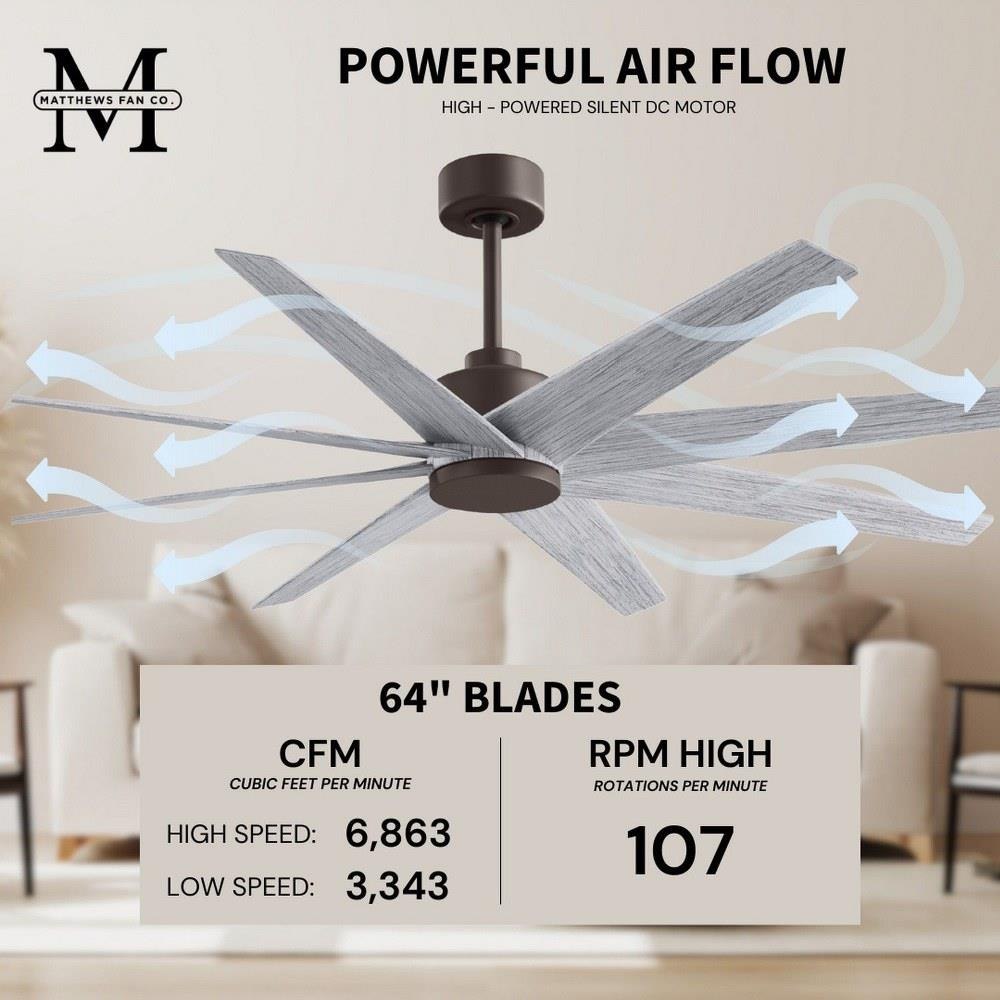 M
MATTHEWS FAN CO.

POWERFUL AIR FLOW

HIGH - POWERED SILENT DC MOTOR

64" BLADES

CFM
CUBIC FEET PER MINUTE

HIGH SPEED: 6,863

LOW SPEED: 3,343

RPM HIGH
ROTATIONS PER MINUTE

107