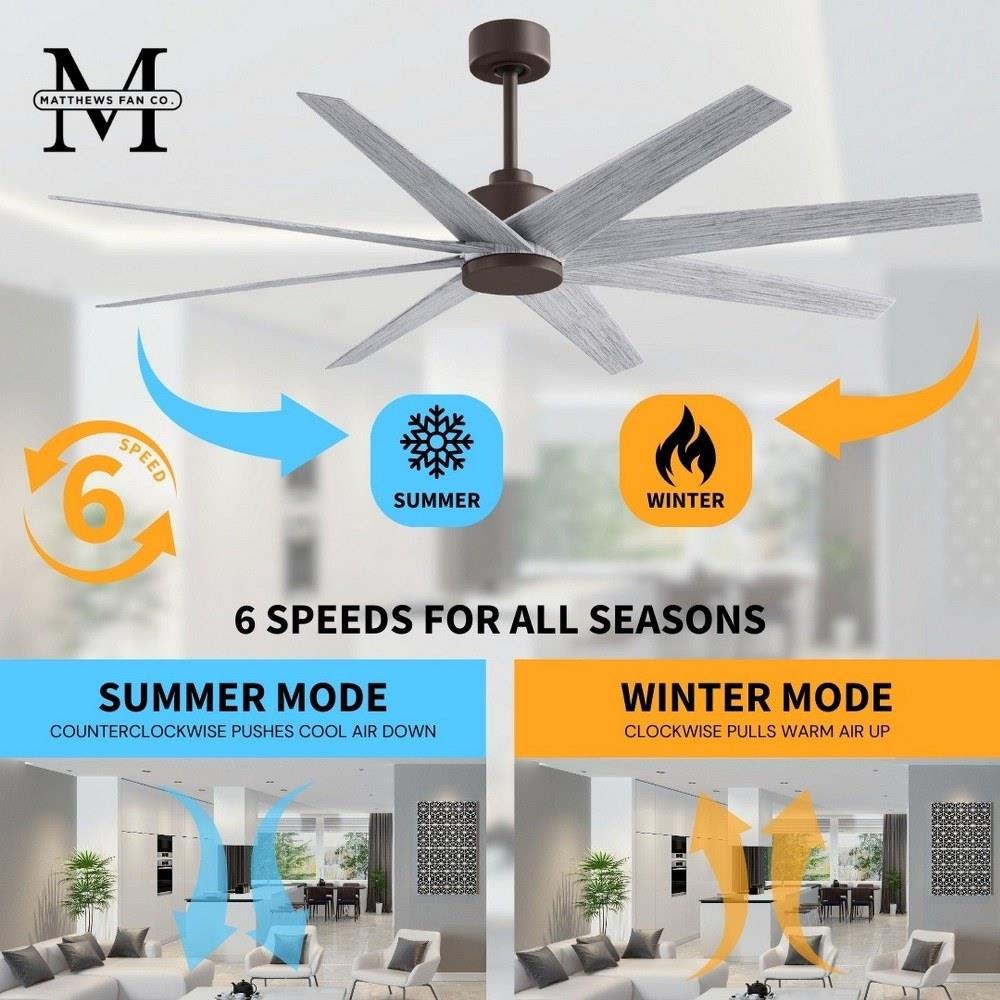 M
MATTHEWS FAN CO.

6
SPEED

SUMMER

WINTER

6 SPEEDS FOR ALL SEASONS

SUMMER MODE
COUNTERCLOCKWISE PUSHES COOL AIR DOWN

WINTER MODE
CLOCKWISE PULLS WARM AIR UP