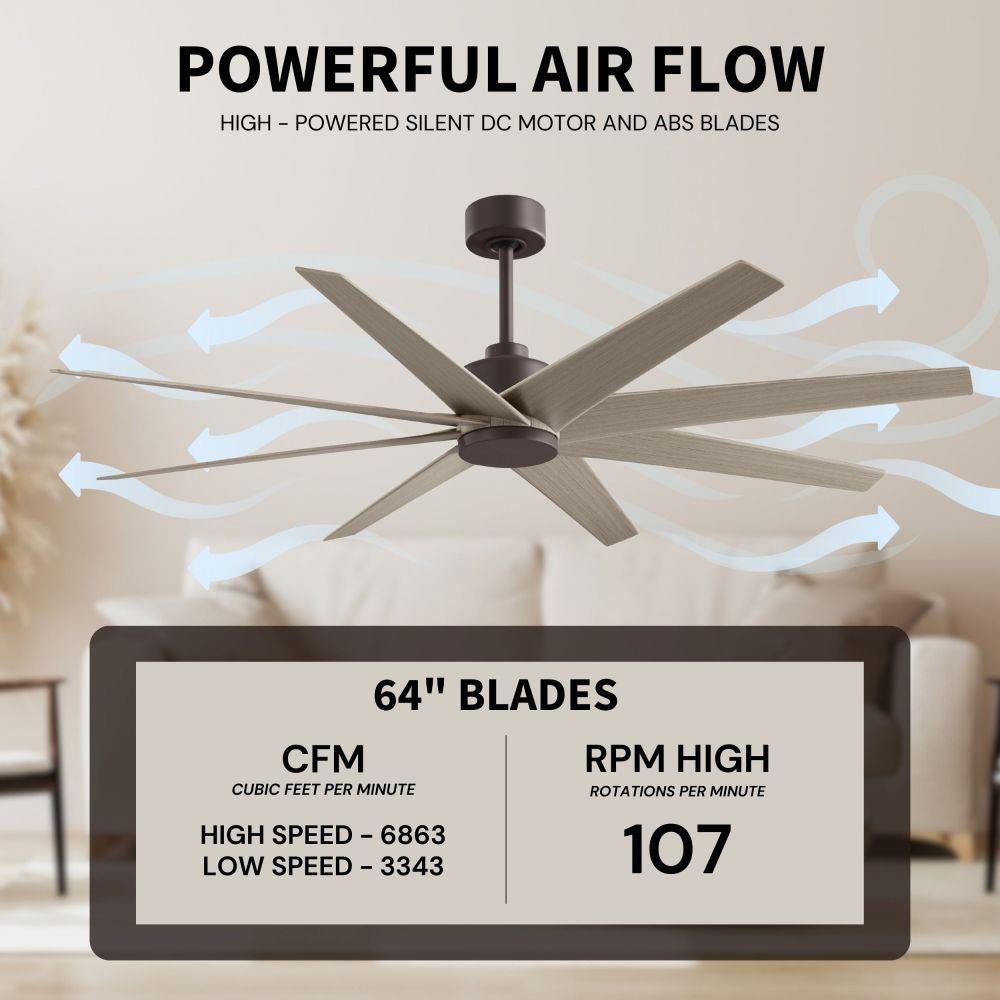 POWERFUL AIR FLOW

HIGH - POWERED SILENT DC MOTOR AND ABS BLADES

64" BLADES

CFM
CUBIC FEET PER MINUTE

HIGH SPEED - 6863
LOW SPEED - 3343

RPM HIGH
ROTATIONS PER MINUTE

107