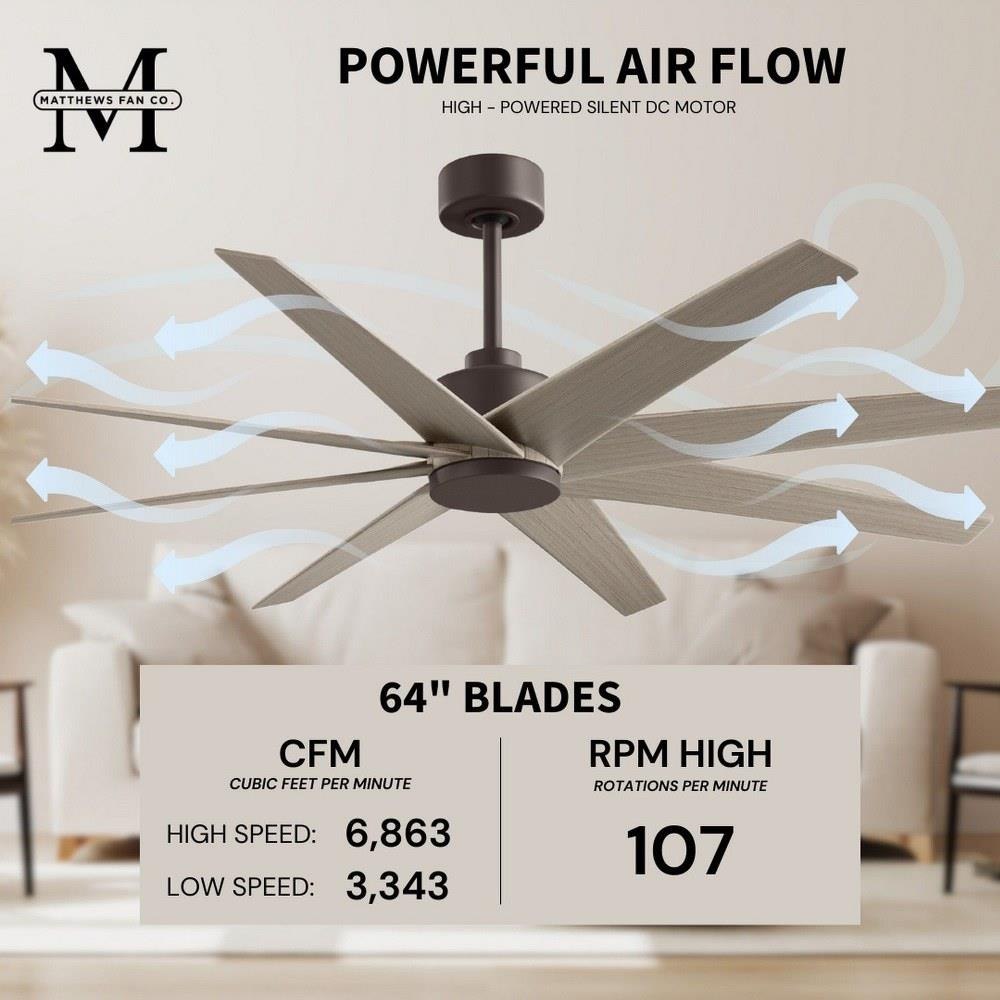 M
MATTHEWS FAN CO.

POWERFUL AIR FLOW
HIGH - POWERED SILENT DC MOTOR

64" BLADES

CFM
CUBIC FEET PER MINUTE

HIGH SPEED: 6,863
LOW SPEED: 3,343

RPM HIGH
ROTATIONS PER MINUTE

107