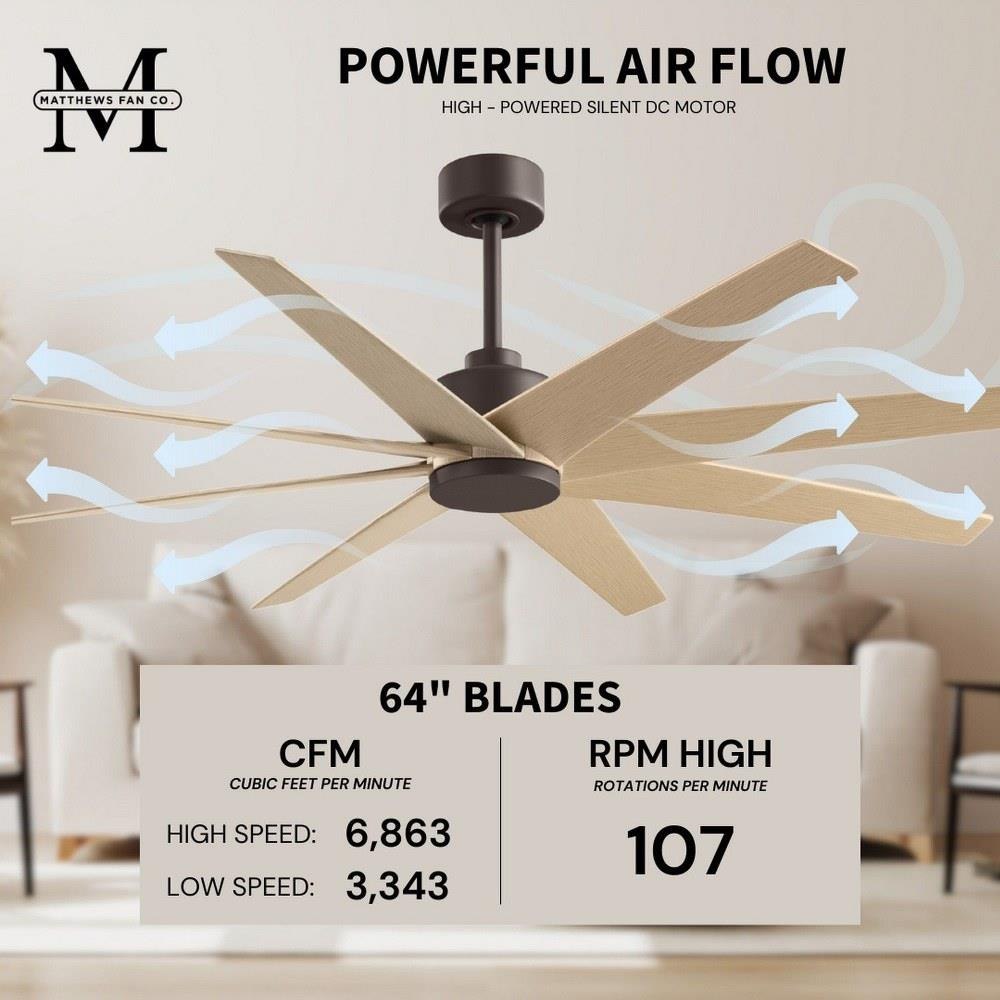 M
MATTHEWS FAN CO.

POWERFUL AIR FLOW
HIGH - POWERED SILENT DC MOTOR

64" BLADES

CFM
CUBIC FEET PER MINUTE

HIGH SPEED: 6,863
LOW SPEED: 3,343

RPM HIGH
ROTATIONS PER MINUTE

107