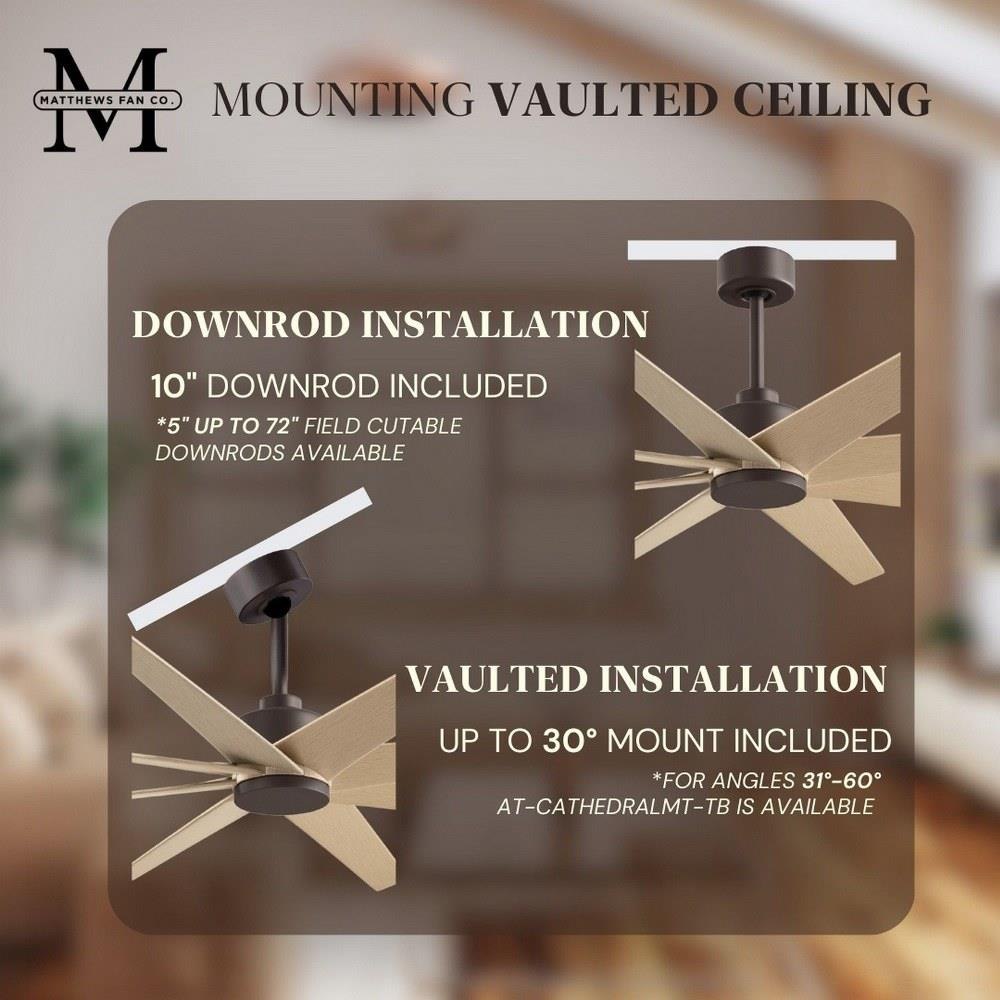 M
MATTHEWS FAN CO.

MOUNTING VAULTED CEILING

DOWNROD INSTALLATION

10" DOWNROD INCLUDED

*5" UP TO 72" FIELD CUTABLE DOWNRODS AVAILABLE

VAULTED INSTALLATION

UP TO 30° MOUNT INCLUDED

*FOR ANGLES 31°-60° AT-CATHEDRALMT-TB IS AVAILABLE