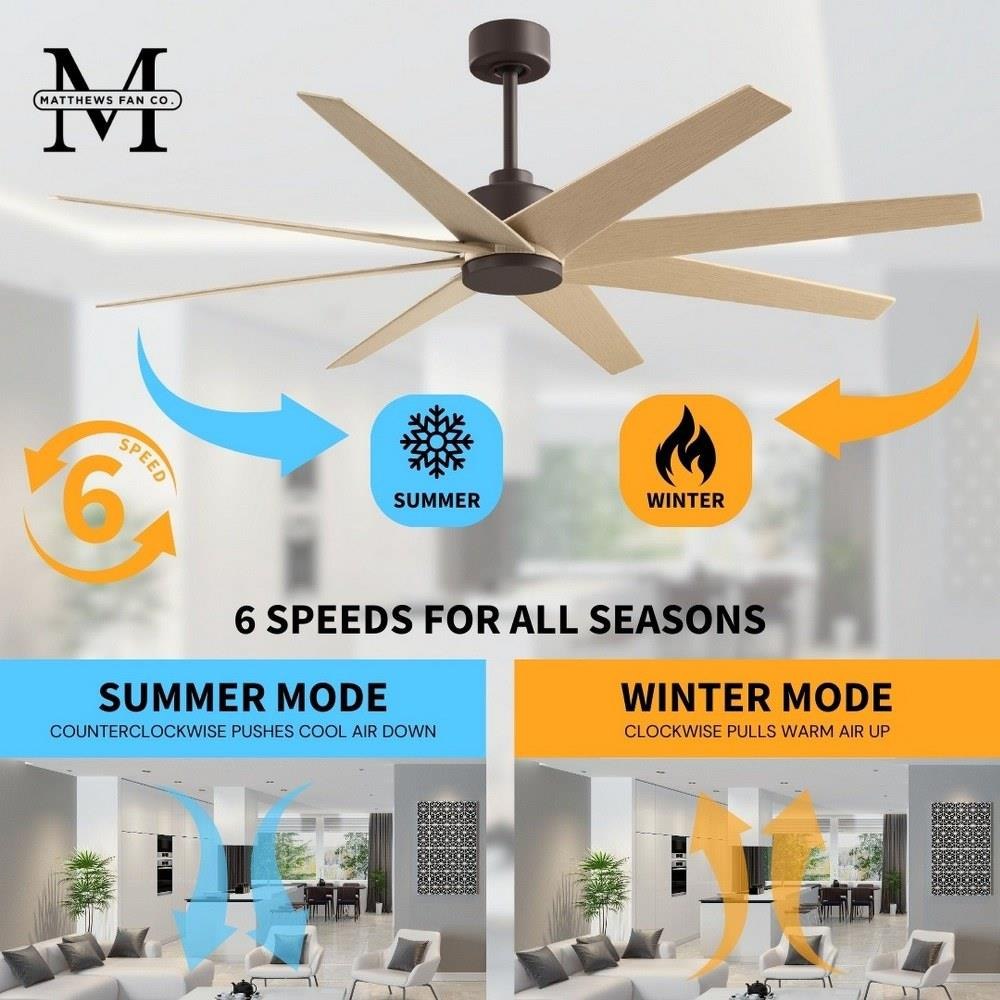 M
MATTHEWS FAN CO.

6
SPEED

SUMMER

WINTER

6 SPEEDS FOR ALL SEASONS

SUMMER MODE
COUNTERCLOCKWISE PUSHES COOL AIR DOWN

WINTER MODE
CLOCKWISE PULLS WARM AIR UP