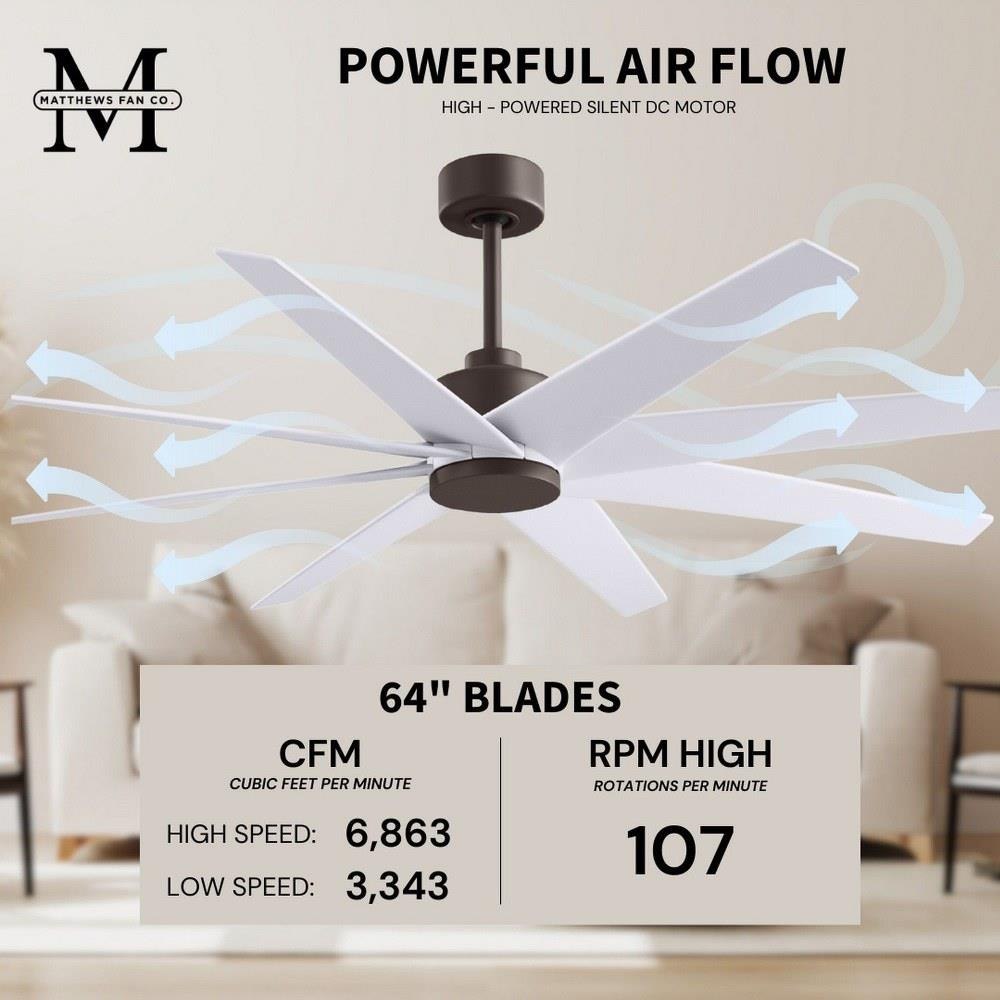 M
MATTHEWS FAN CO.

POWERFUL AIR FLOW

HIGH - POWERED SILENT DC MOTOR

64" BLADES

CFM
CUBIC FEET PER MINUTE

HIGH SPEED: 6,863

LOW SPEED: 3,343

RPM HIGH
ROTATIONS PER MINUTE

107