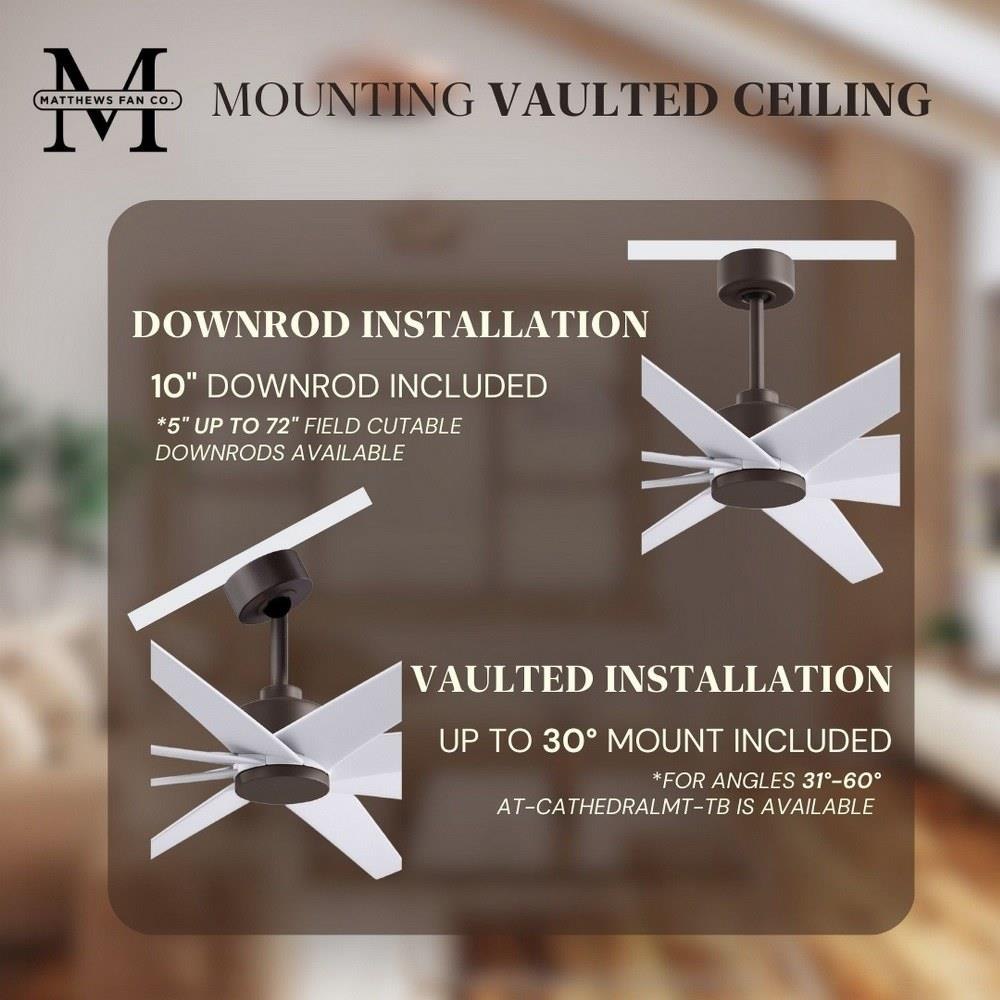 M
MATTHEWS FAN CO.

MOUNTING VAULTED CEILING

DOWNROD INSTALLATION

10" DOWNROD INCLUDED

*5" UP TO 72" FIELD CUTABLE DOWNRODS AVAILABLE

VAULTED INSTALLATION

UP TO 30° MOUNT INCLUDED

*FOR ANGLES 31°-60° AT-CATHEDRALMT-TB IS AVAILABLE