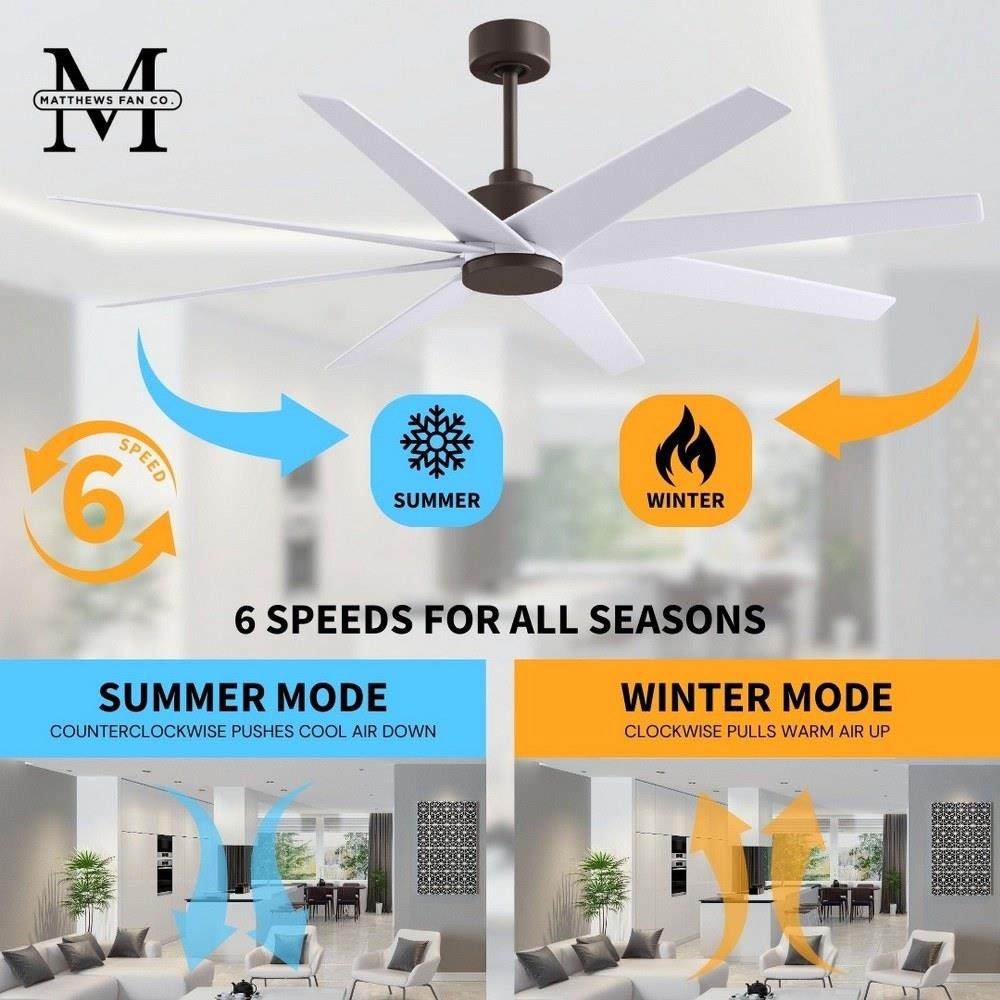 M
MATTHEWS FAN CO.

6
SPEED

SUMMER

WINTER

6 SPEEDS FOR ALL SEASONS

SUMMER MODE
COUNTERCLOCKWISE PUSHES COOL AIR DOWN

WINTER MODE
CLOCKWISE PULLS WARM AIR UP