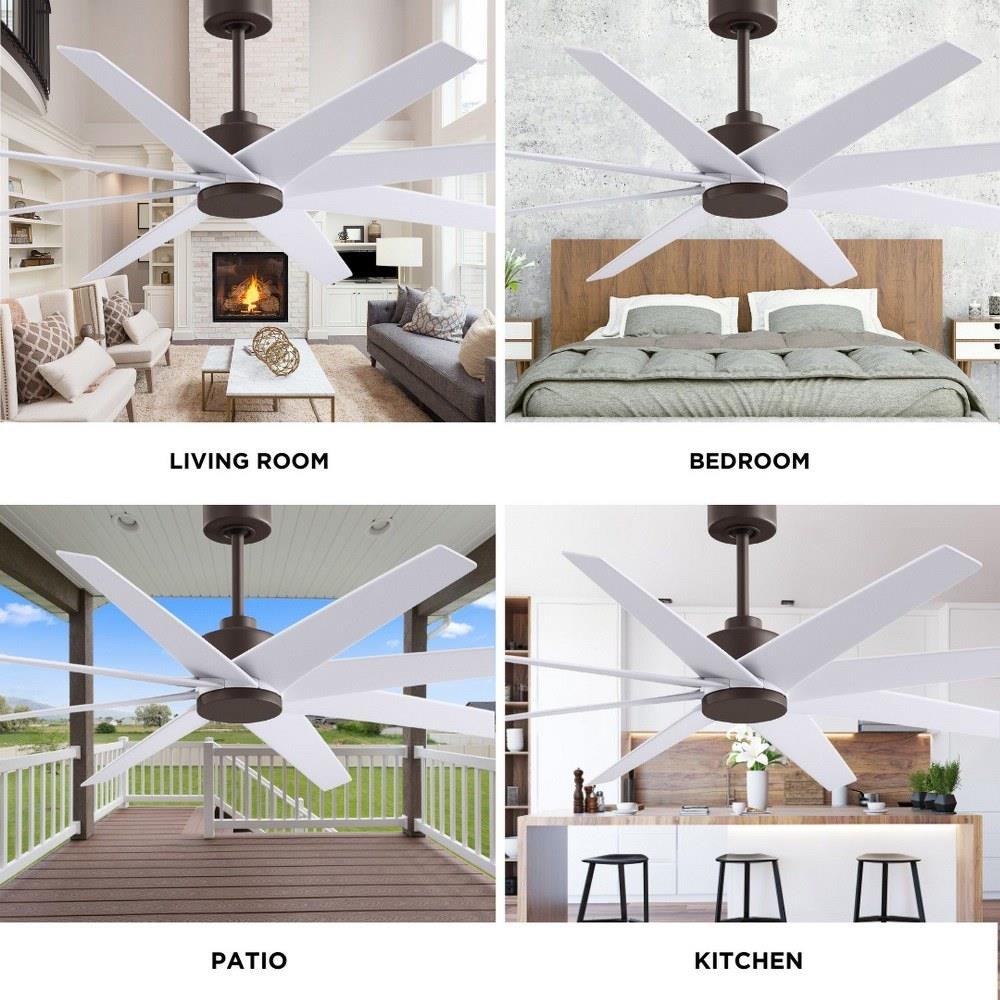 LIVING ROOM

BEDROOM

PATIO

KITCHEN