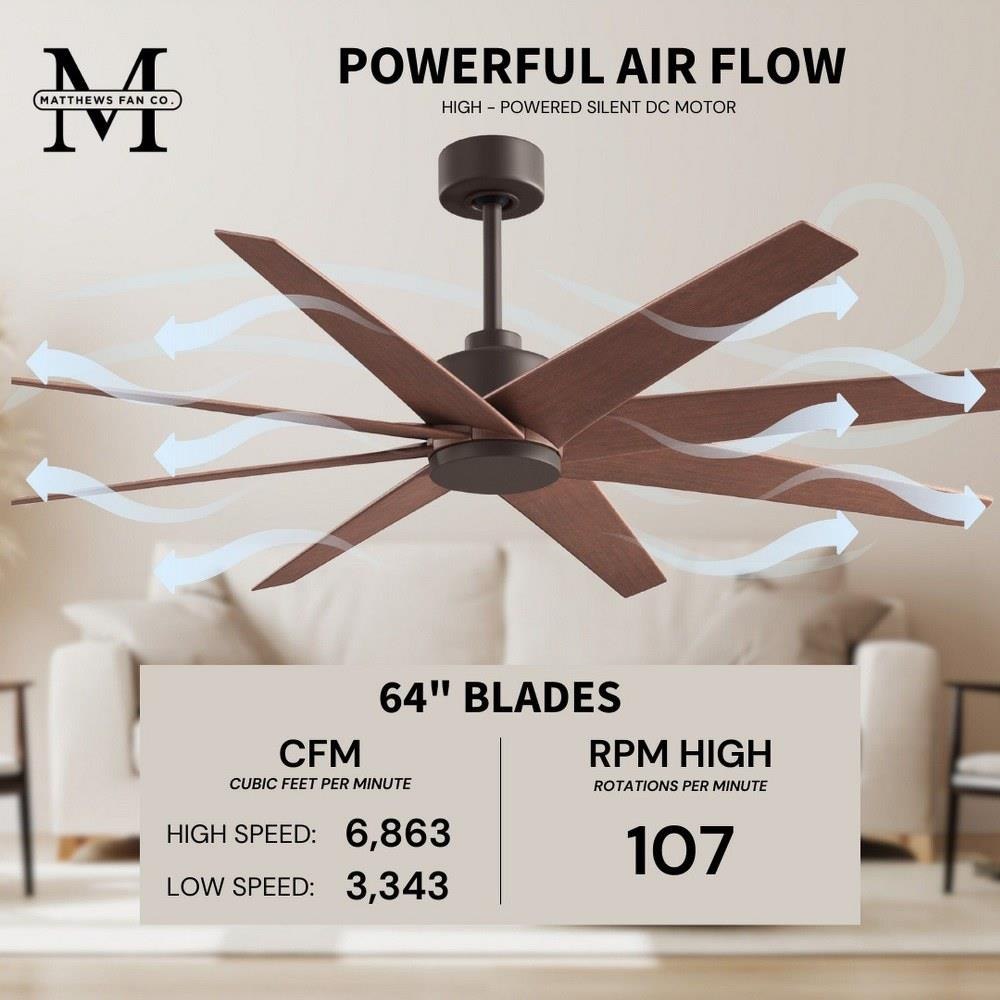 M
MATTHEWS FAN CO.

POWERFUL AIR FLOW
HIGH - POWERED SILENT DC MOTOR

64" BLADES

CFM
CUBIC FEET PER MINUTE
HIGH SPEED: 6,863
LOW SPEED: 3,343

RPM HIGH
ROTATIONS PER MINUTE
107