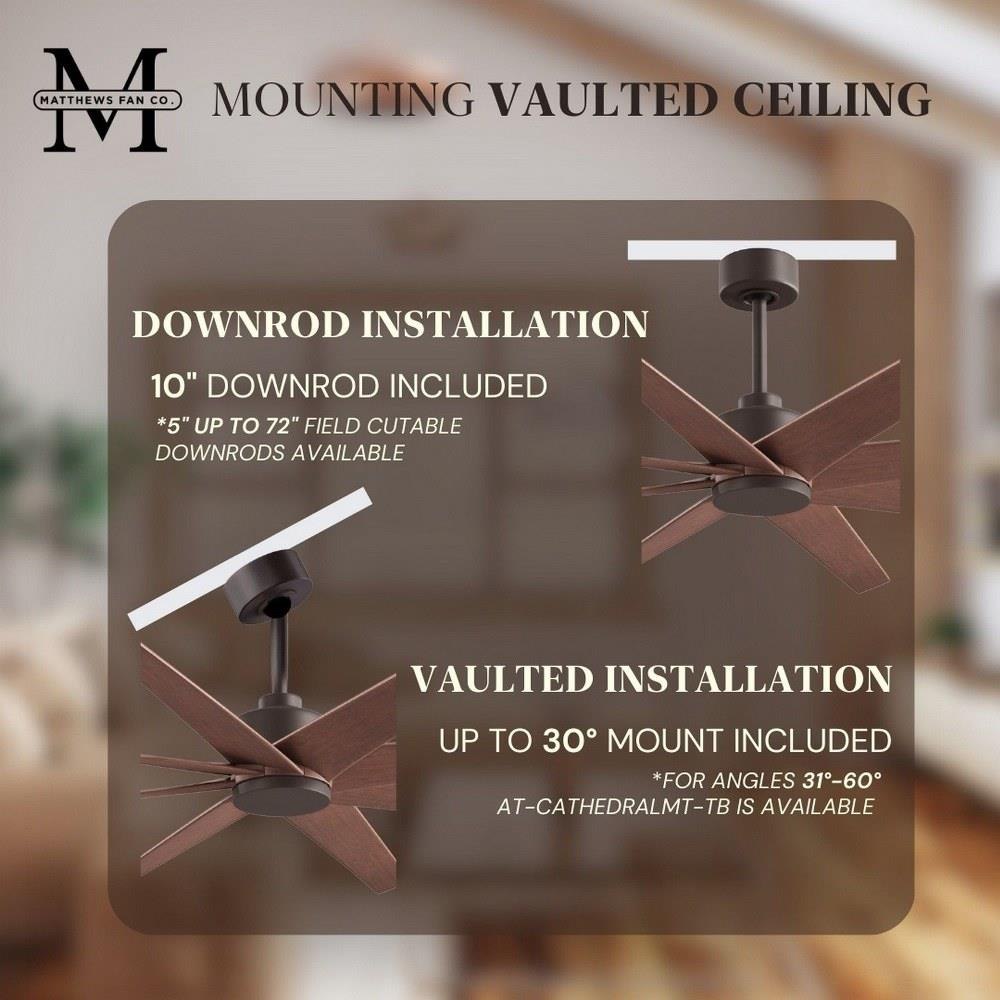 M
MATTHEWS FAN CO.

MOUNTING VAULTED CEILING

DOWNROD INSTALLATION

10" DOWNROD INCLUDED

*5" UP TO 72" FIELD CUTABLE DOWNRODS AVAILABLE

VAULTED INSTALLATION

UP TO 30° MOUNT INCLUDED

*FOR ANGLES 31°-60° AT-CATHEDRALMT-TB IS AVAILABLE