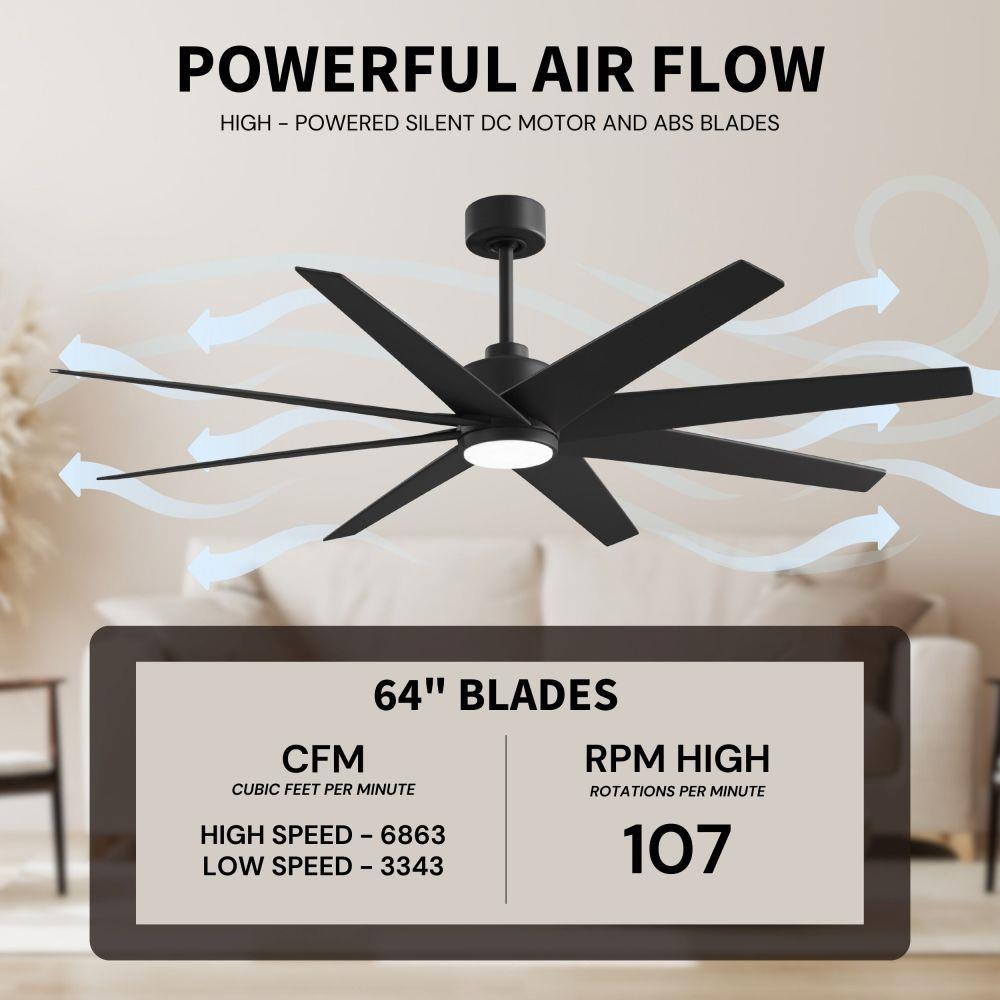 POWERFUL AIR FLOW

HIGH - POWERED SILENT DC MOTOR AND ABS BLADES

64" BLADES

CFM
CUBIC FEET PER MINUTE

HIGH SPEED - 6863
LOW SPEED - 3343

RPM HIGH
ROTATIONS PER MINUTE

107