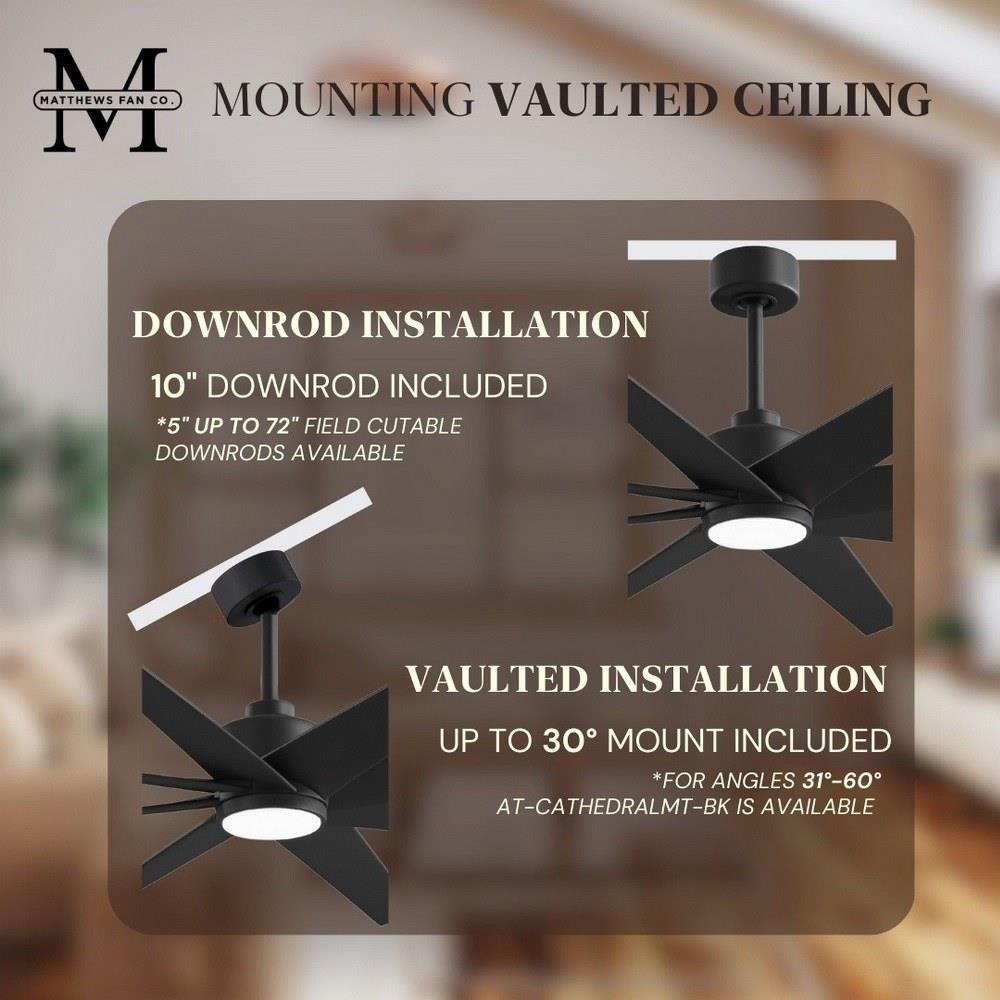 M
MATTHEWS FAN CO.

MOUNTING VAULTED CEILING

DOWNROD INSTALLATION

10" DOWNROD INCLUDED

*5" UP TO 72" FIELD CUTABLE DOWNRODS AVAILABLE

VAULTED INSTALLATION

UP TO 30° MOUNT INCLUDED

*FOR ANGLES 31°-60° AT-CATHEDRALMT-BK IS AVAILABLE