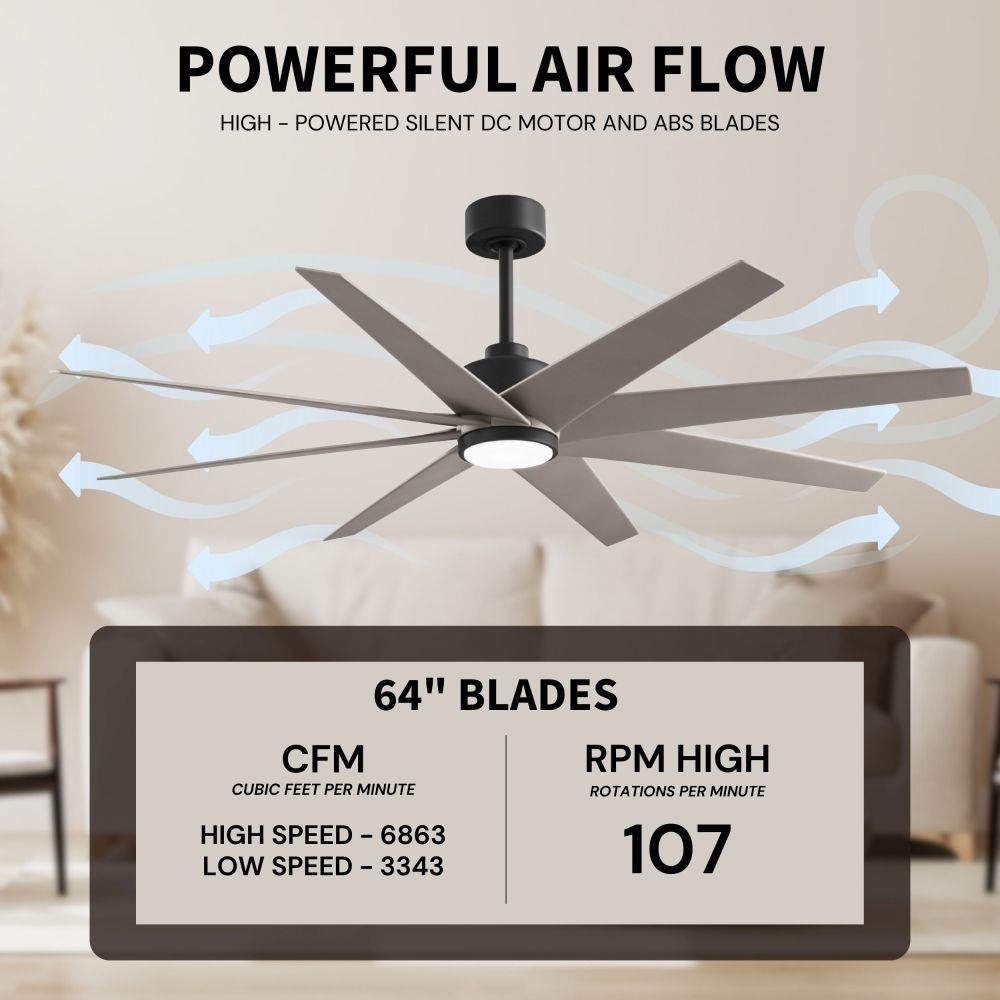 POWERFUL AIR FLOW

HIGH - POWERED SILENT DC MOTOR AND ABS BLADES

64" BLADES

CFM
CUBIC FEET PER MINUTE

HIGH SPEED - 6863
LOW SPEED - 3343

RPM HIGH
ROTATIONS PER MINUTE

107