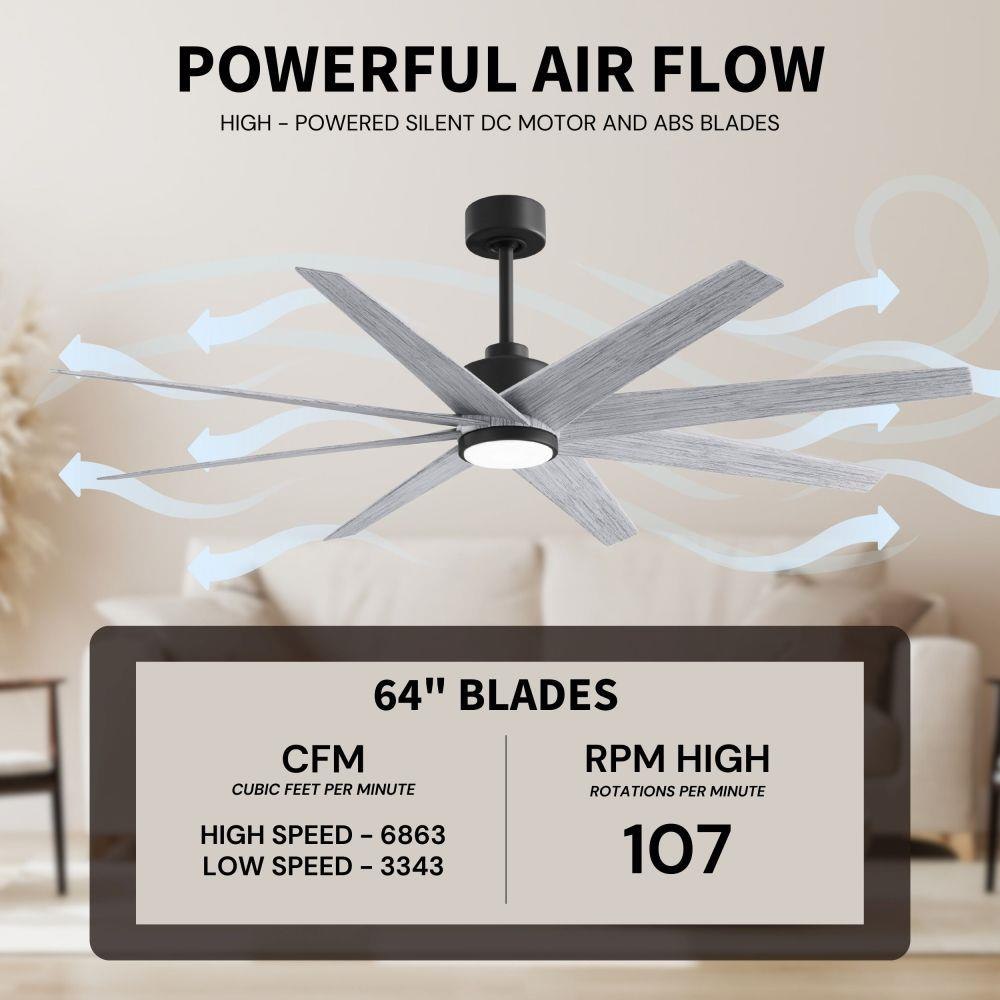 POWERFUL AIR FLOW

HIGH - POWERED SILENT DC MOTOR AND ABS BLADES

64" BLADES

CFM
CUBIC FEET PER MINUTE

HIGH SPEED - 6863
LOW SPEED - 3343

RPM HIGH
ROTATIONS PER MINUTE

107