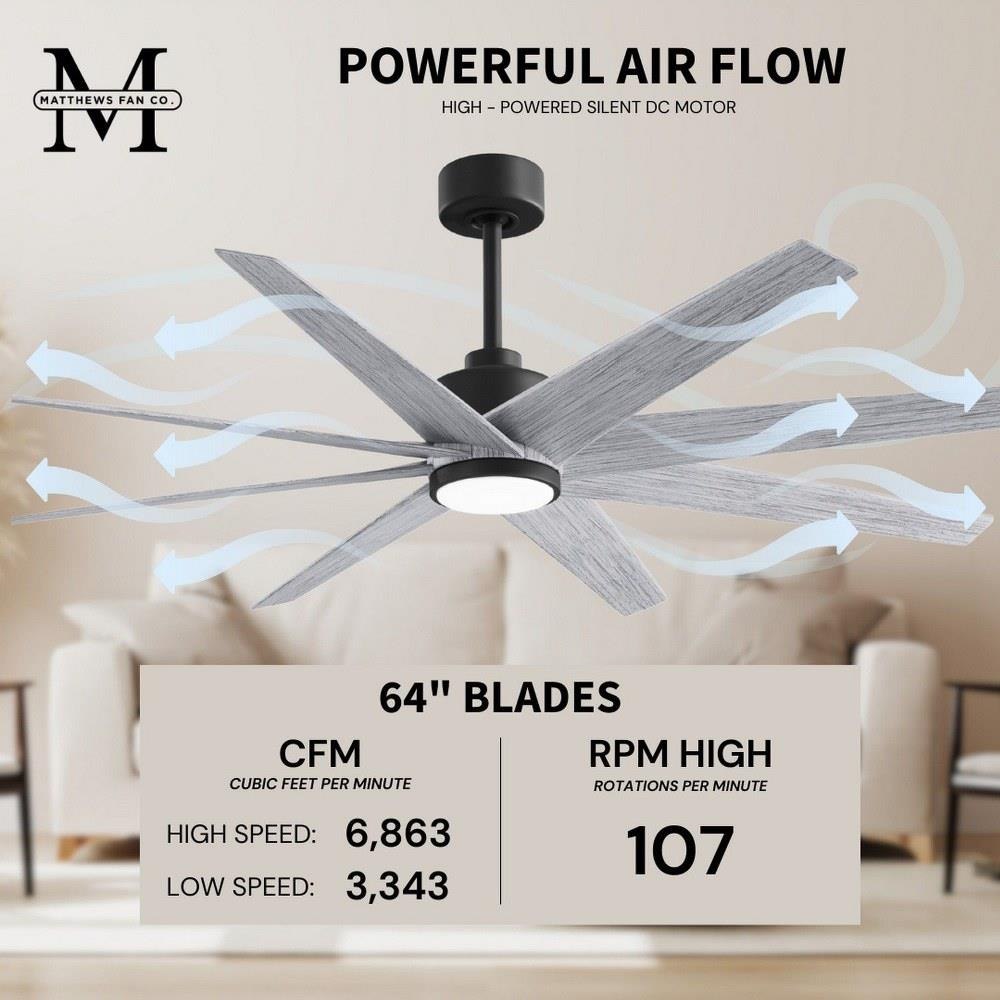 M
MATTHEWS FAN CO.

POWERFUL AIR FLOW

HIGH - POWERED SILENT DC MOTOR

64" BLADES

CFM
CUBIC FEET PER MINUTE

HIGH SPEED: 6,863

LOW SPEED: 3,343

RPM HIGH
ROTATIONS PER MINUTE

107