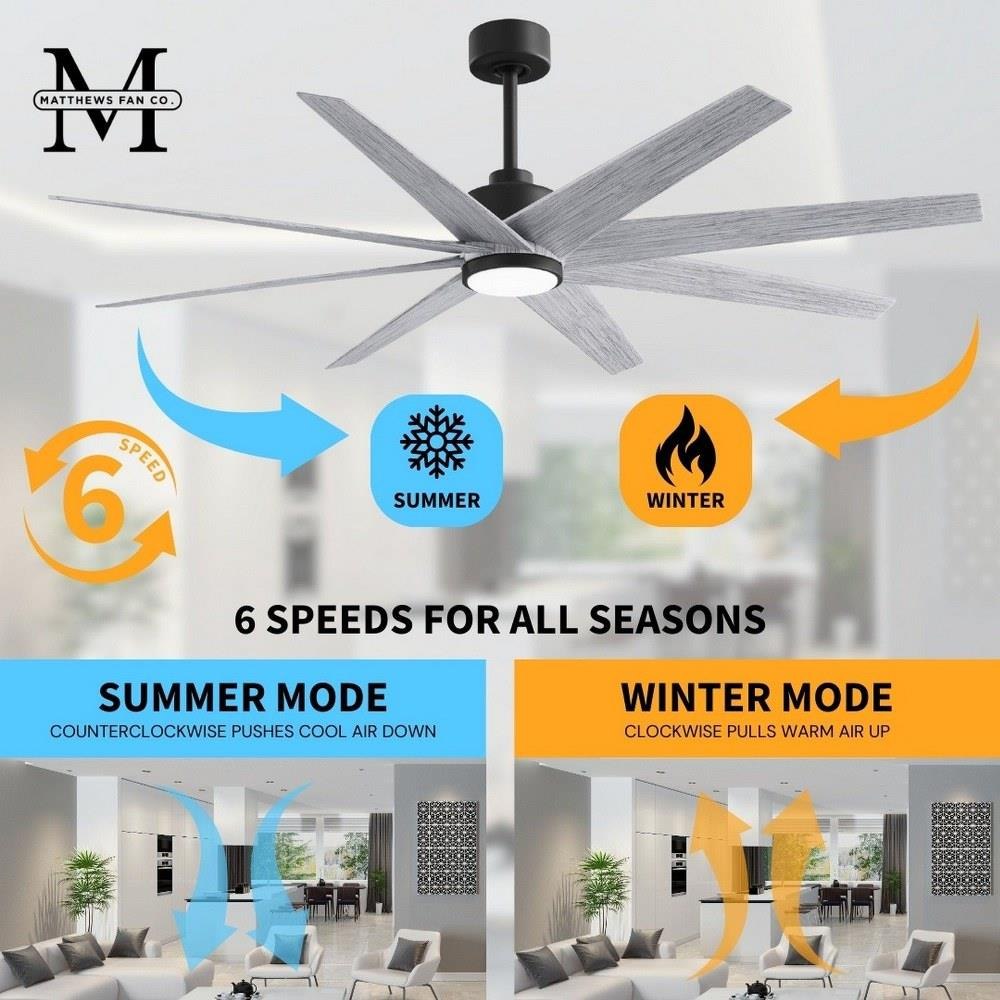 M
MATTHEWS FAN CO.

6
SPEED

SUMMER

WINTER

6 SPEEDS FOR ALL SEASONS

SUMMER MODE
COUNTERCLOCKWISE PUSHES COOL AIR DOWN

WINTER MODE
CLOCKWISE PULLS WARM AIR UP