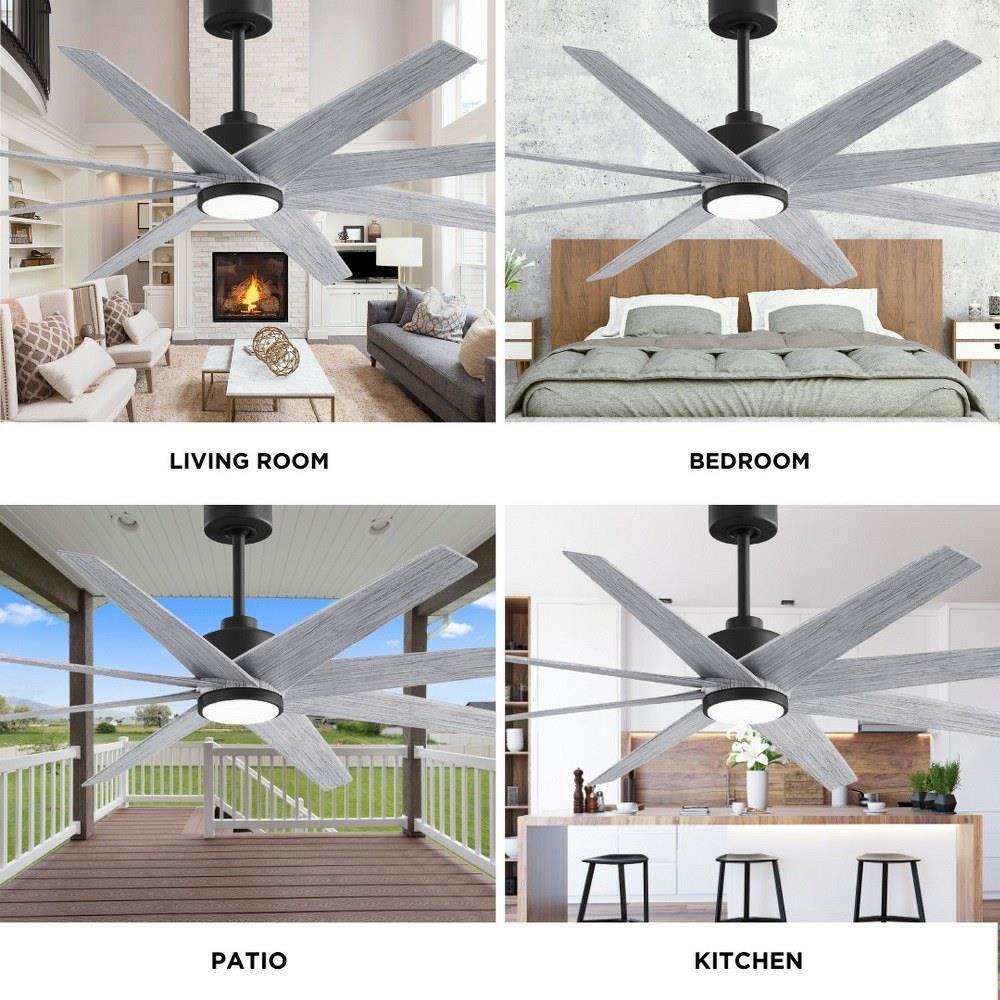 LIVING ROOM

BEDROOM

PATIO

KITCHEN