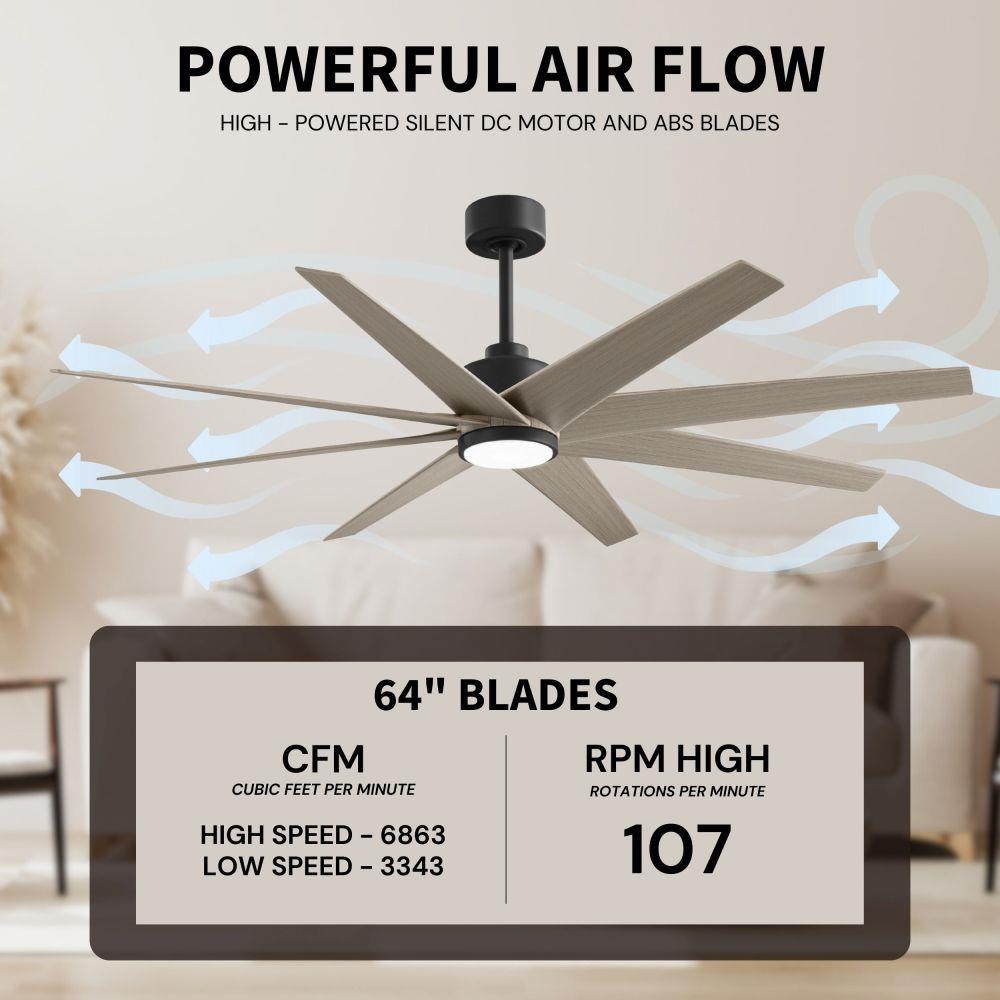 POWERFUL AIR FLOW

HIGH - POWERED SILENT DC MOTOR AND ABS BLADES

64" BLADES

CFM
CUBIC FEET PER MINUTE

HIGH SPEED - 6863
LOW SPEED - 3343

RPM HIGH
ROTATIONS PER MINUTE

107