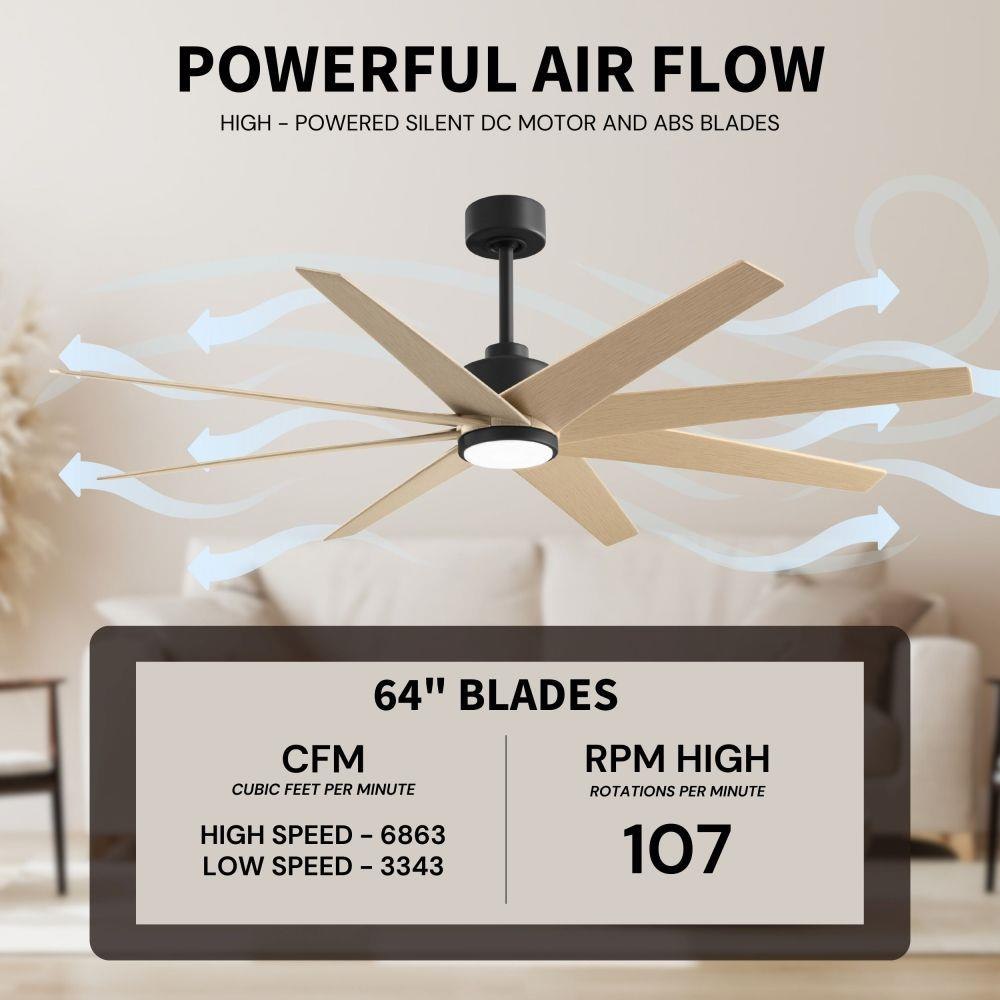 POWERFUL AIR FLOW

HIGH - POWERED SILENT DC MOTOR AND ABS BLADES

64" BLADES

CFM
CUBIC FEET PER MINUTE

HIGH SPEED - 6863
LOW SPEED - 3343

RPM HIGH
ROTATIONS PER MINUTE

107