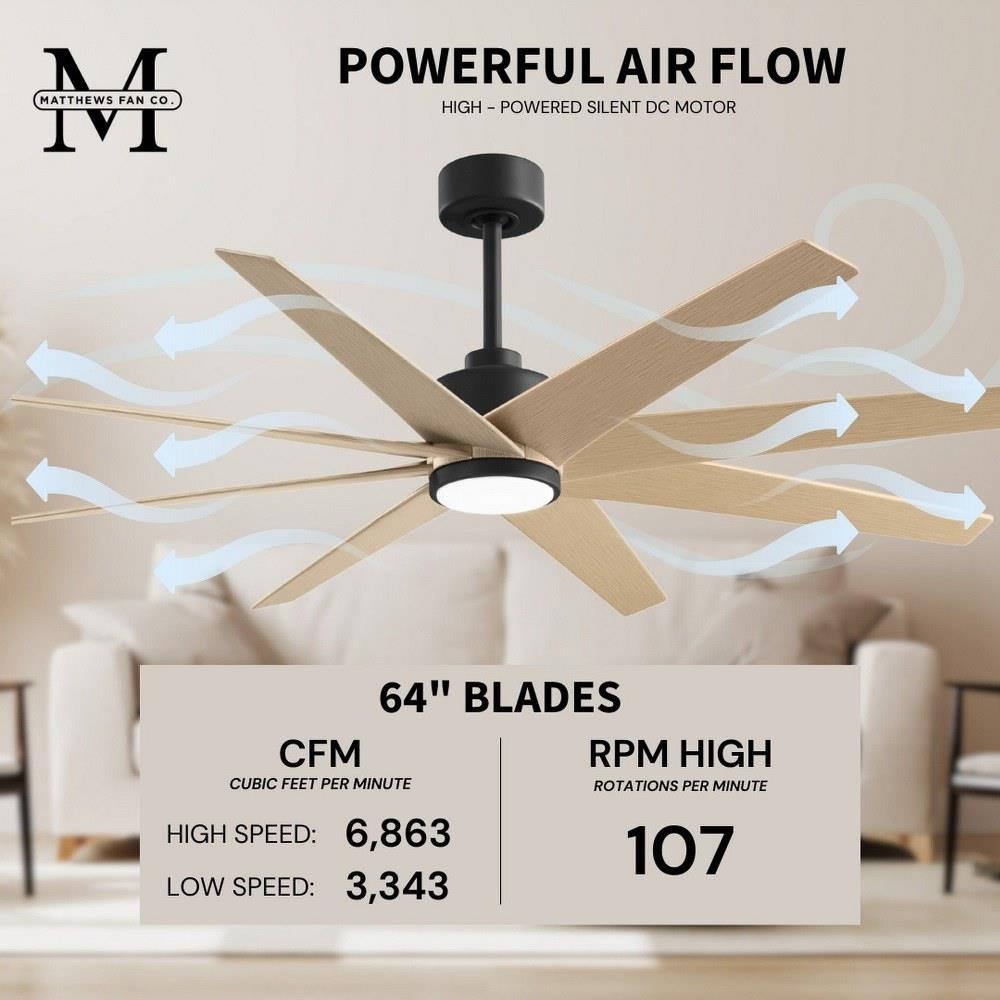 M
MATTHEWS FAN CO.

POWERFUL AIR FLOW

HIGH - POWERED SILENT DC MOTOR

64" BLADES

CFM
CUBIC FEET PER MINUTE

HIGH SPEED: 6,863

LOW SPEED: 3,343

RPM HIGH
ROTATIONS PER MINUTE

107