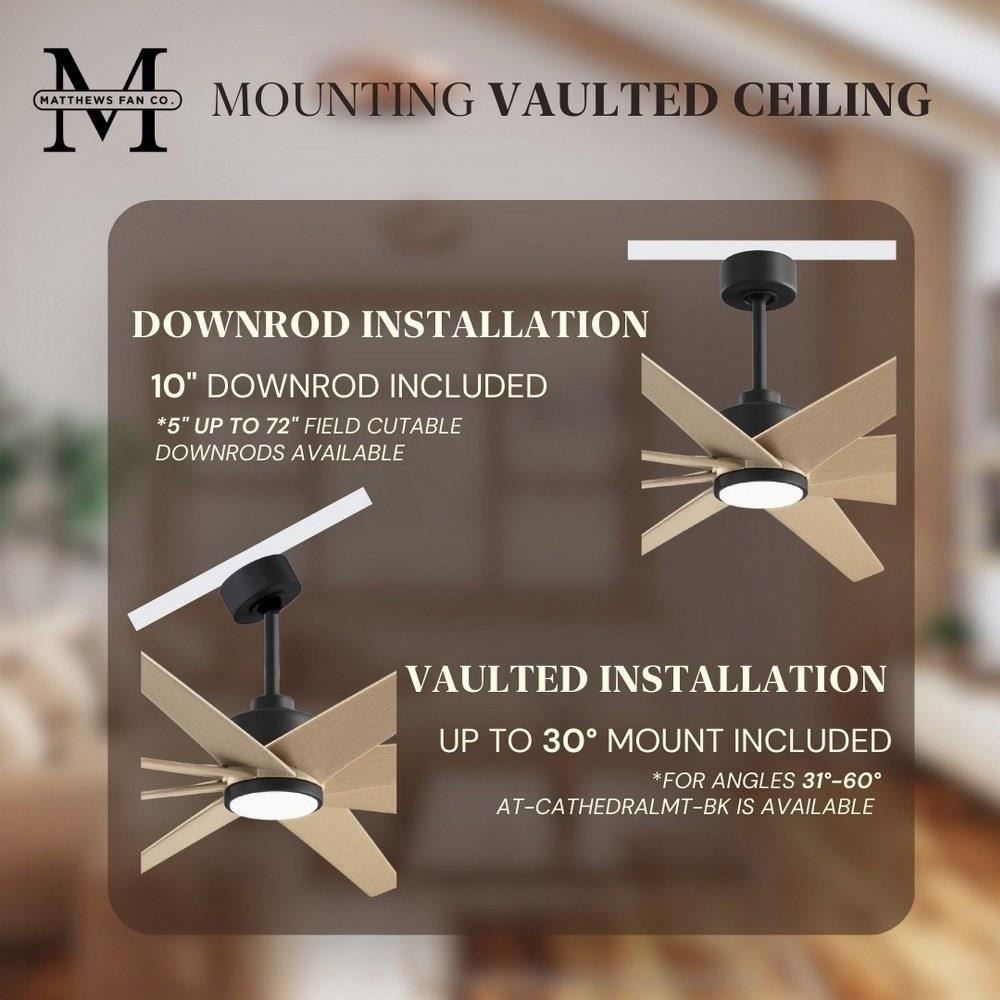 M
MATTHEWS FAN CO.

MOUNTING VAULTED CEILING

DOWNROD INSTALLATION

10" DOWNROD INCLUDED

*5" UP TO 72" FIELD CUTABLE DOWNRODS AVAILABLE

VAULTED INSTALLATION

UP TO 30° MOUNT INCLUDED

*FOR ANGLES 31°-60° AT-CATHEDRALMT-BK IS AVAILABLE