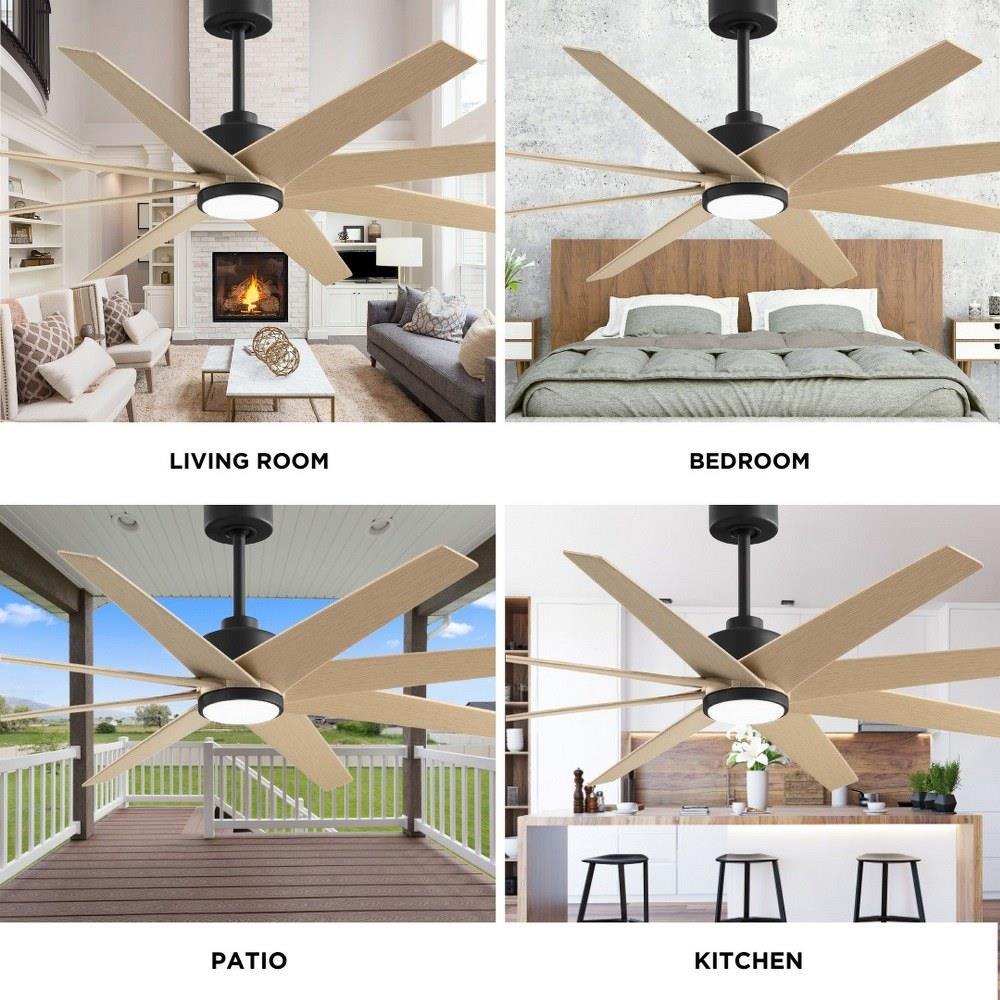 LIVING ROOM

BEDROOM

PATIO

KITCHEN