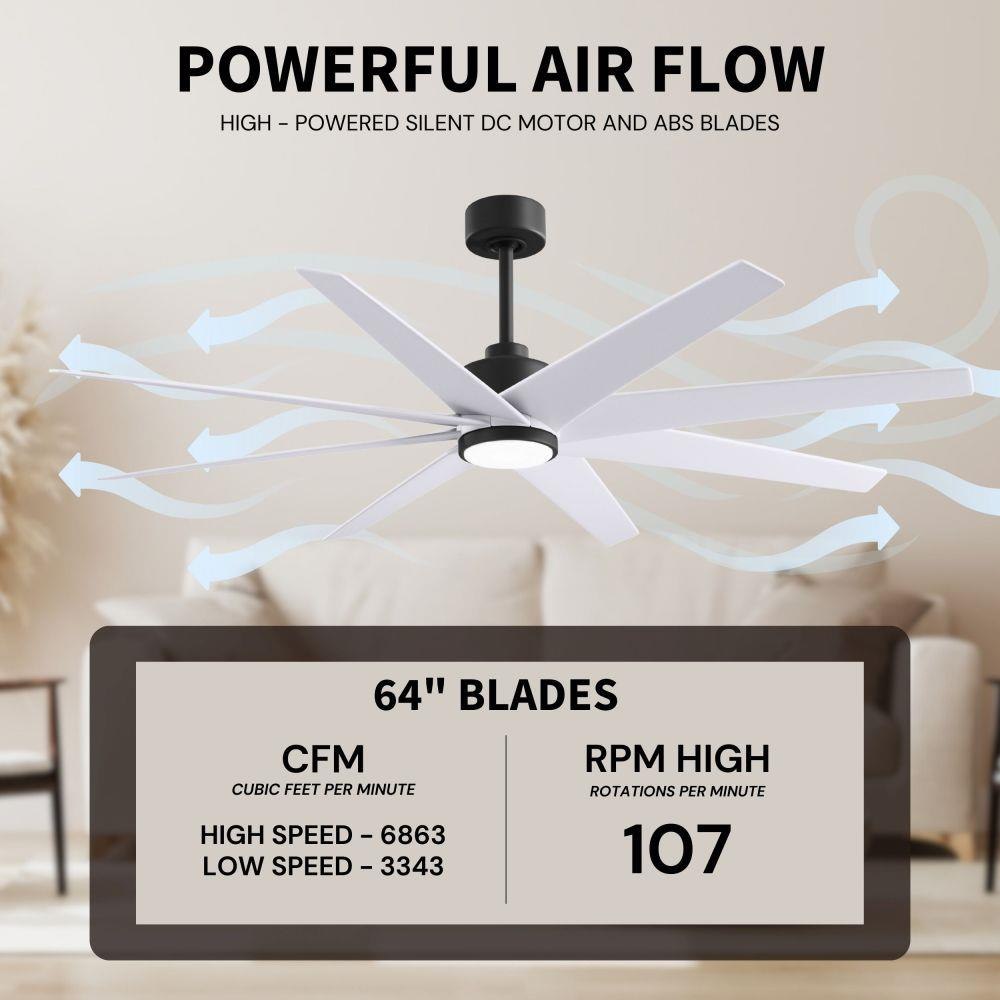 POWERFUL AIR FLOW

HIGH - POWERED SILENT DC MOTOR AND ABS BLADES

64" BLADES

CFM
CUBIC FEET PER MINUTE

HIGH SPEED - 6863
LOW SPEED - 3343

RPM HIGH
ROTATIONS PER MINUTE

107