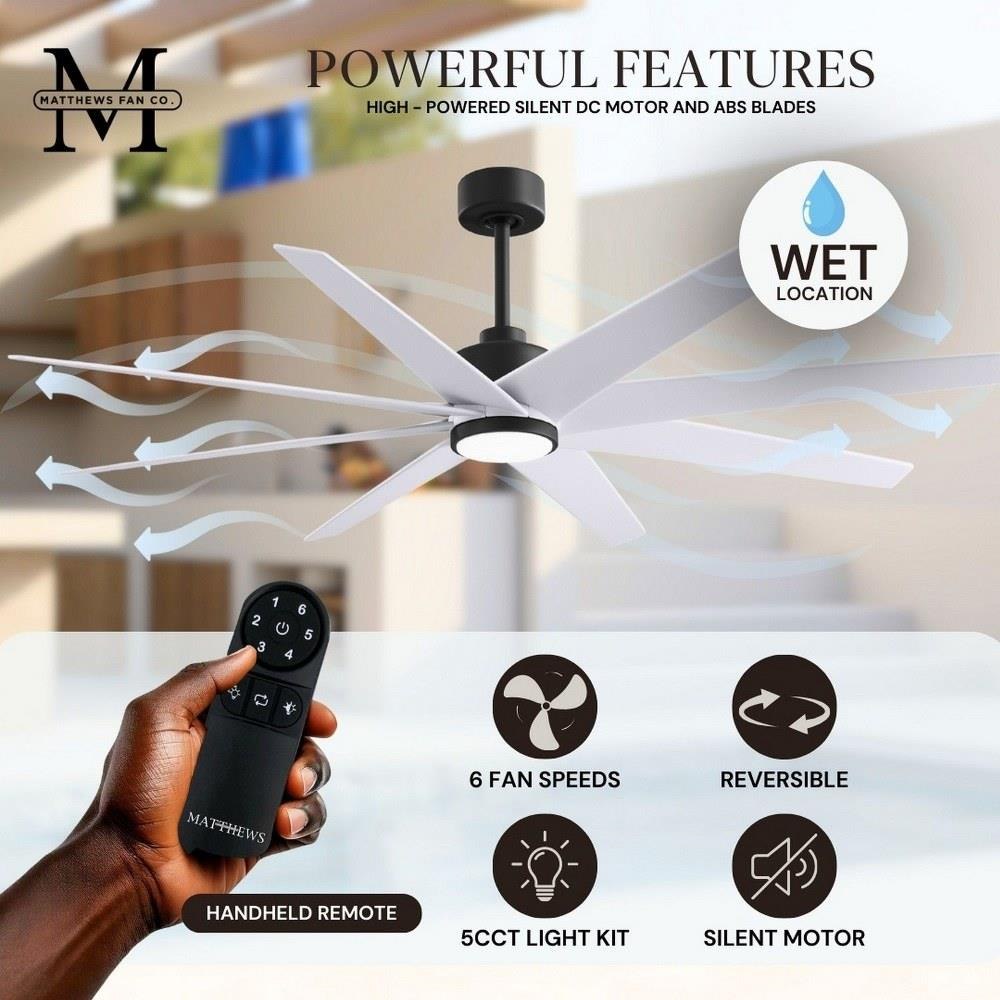 M
MATTHEWS FAN CO.

POWERFUL FEATURES
HIGH - POWERED SILENT DC MOTOR AND ABS BLADES

WET
LOCATION

1 6
2 5
3 4

MATTHEWS

HANDHELD REMOTE

6 FAN SPEEDS

REVERSIBLE

5CCT LIGHT KIT

SILENT MOTOR