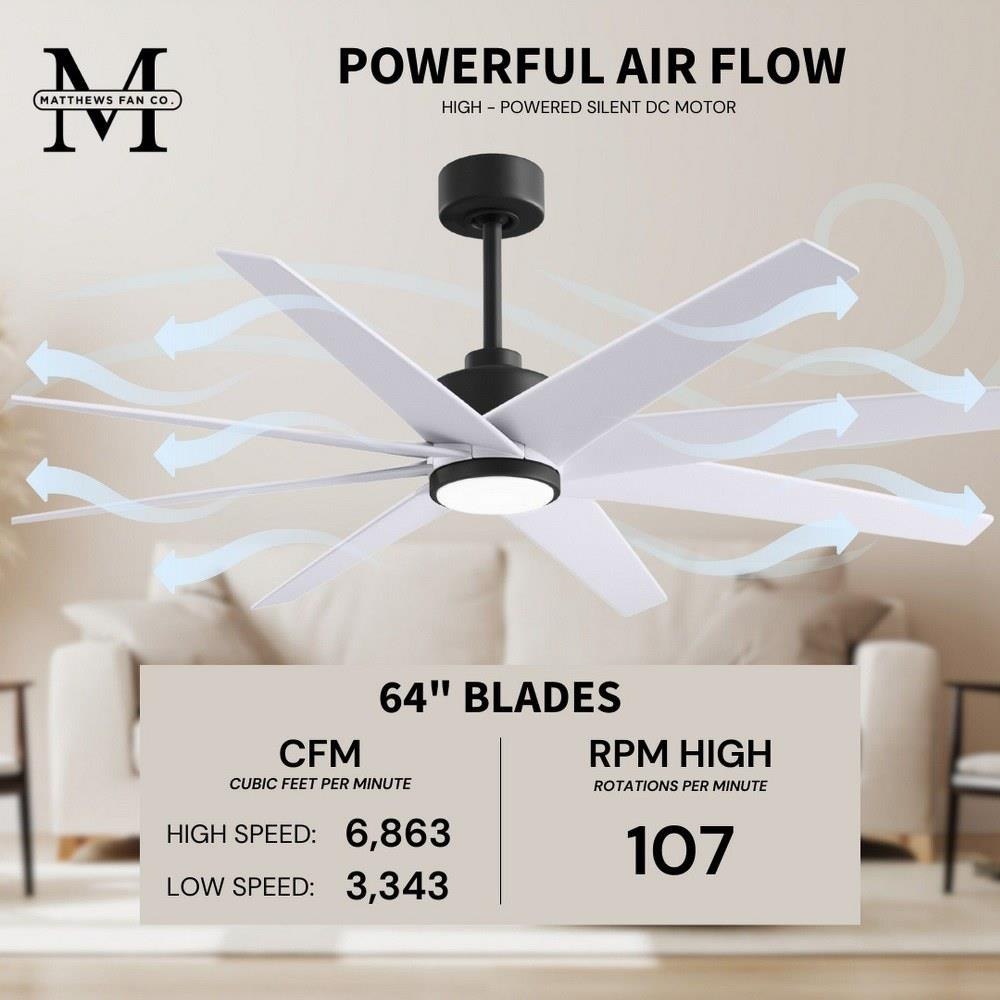 M
MATTHEWS FAN CO.

POWERFUL AIR FLOW

HIGH - POWERED SILENT DC MOTOR

64" BLADES

CFM
CUBIC FEET PER MINUTE

HIGH SPEED: 6,863
LOW SPEED: 3,343

RPM HIGH
ROTATIONS PER MINUTE

107