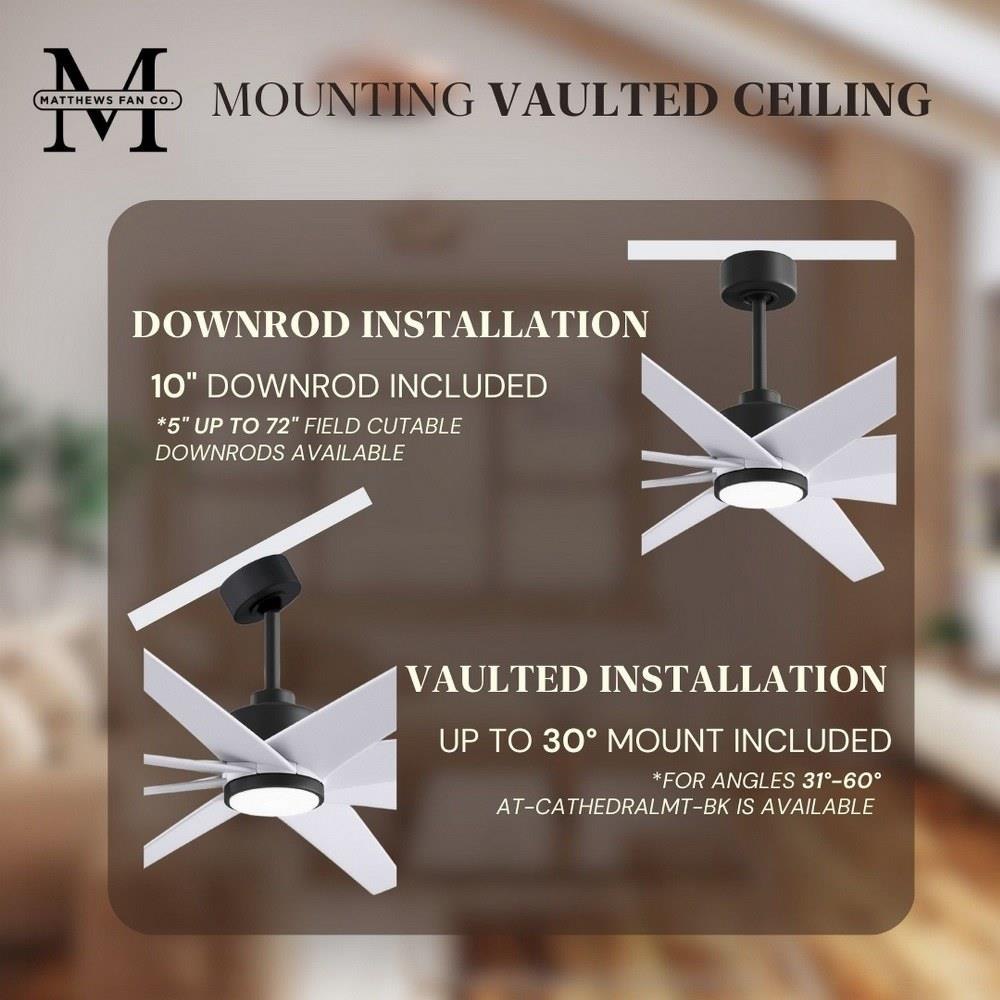 M
MATTHEWS FAN CO.

MOUNTING VAULTED CEILING

DOWNROD INSTALLATION

10" DOWNROD INCLUDED

*5" UP TO 72" FIELD CUTABLE DOWNRODS AVAILABLE

VAULTED INSTALLATION

UP TO 30° MOUNT INCLUDED

*FOR ANGLES 31°-60° AT-CATHEDRALMT-BK IS AVAILABLE