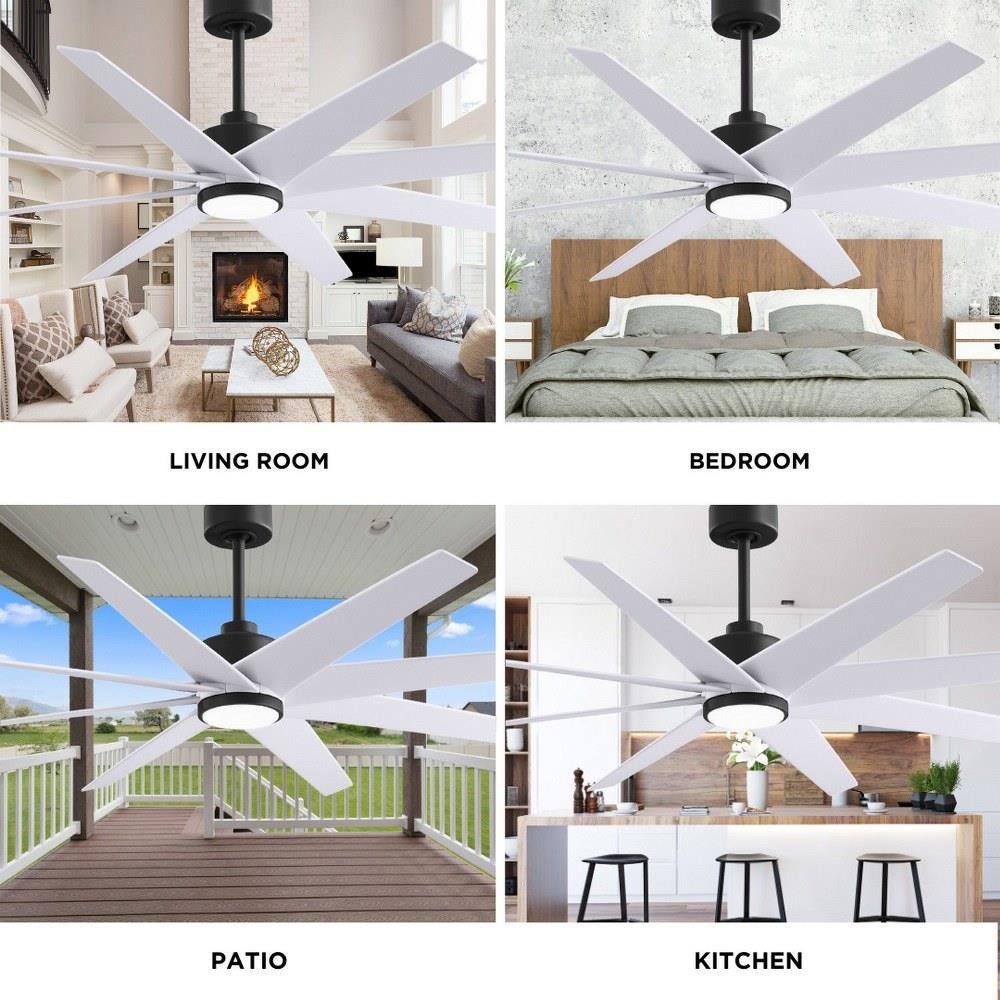 LIVING ROOM

BEDROOM

PATIO

KITCHEN