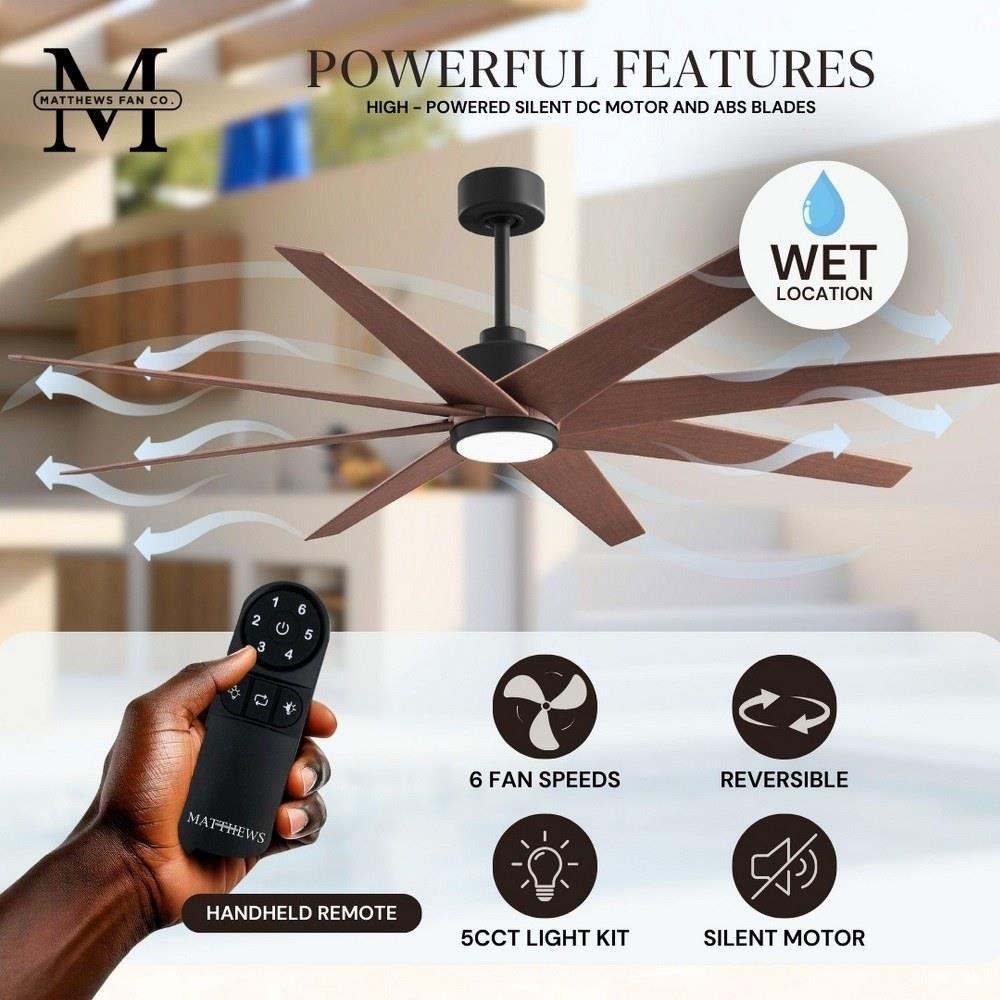 M
MATTHEWS FAN CO.

POWERFUL FEATURES
HIGH - POWERED SILENT DC MOTOR AND ABS BLADES

WET
LOCATION

1 6
2 5
3 4

MATTHEWS

HANDHELD REMOTE

6 FAN SPEEDS

REVERSIBLE

5CCT LIGHT KIT

SILENT MOTOR