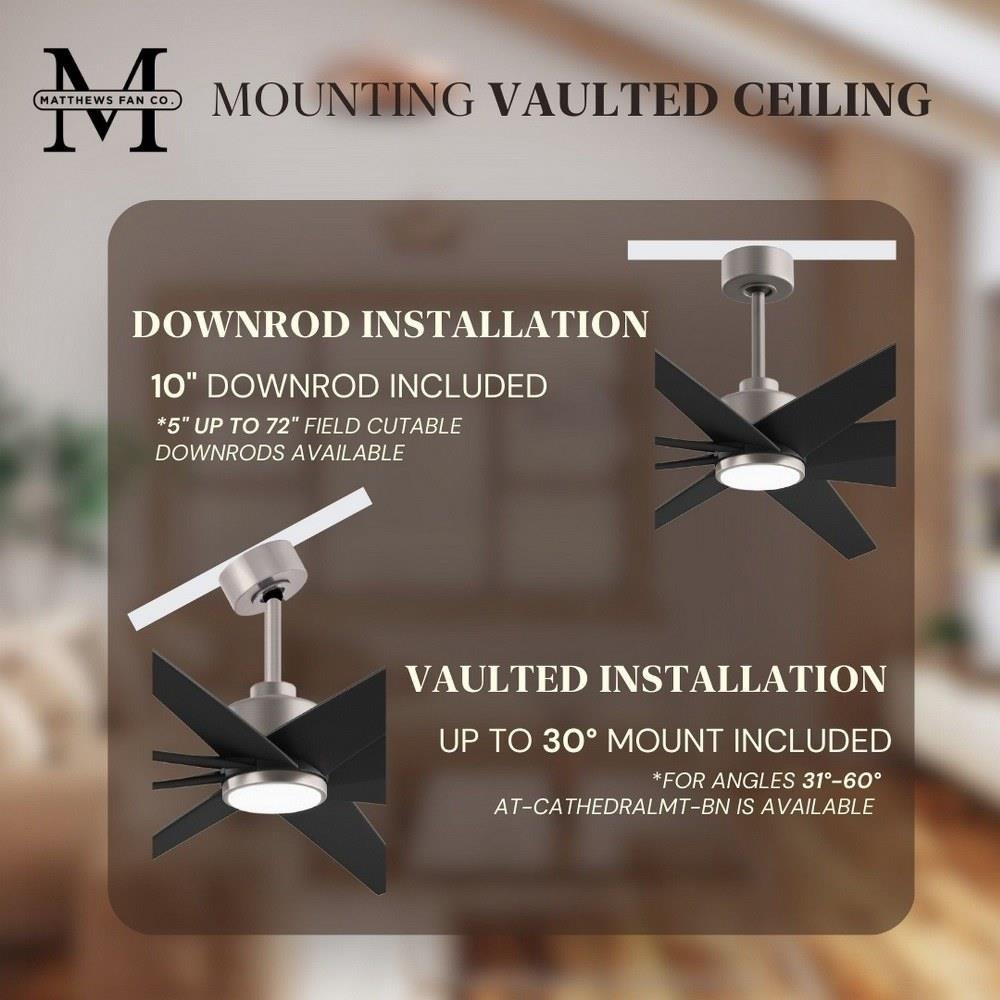 M
MATTHEWS FAN CO.

MOUNTING VAULTED CEILING

DOWNROD INSTALLATION

10" DOWNROD INCLUDED

*5" UP TO 72" FIELD CUTABLE DOWNRODS AVAILABLE

VAULTED INSTALLATION

UP TO 30° MOUNT INCLUDED

*FOR ANGLES 31°-60° AT-CATHEDRALMT-BN IS AVAILABLE