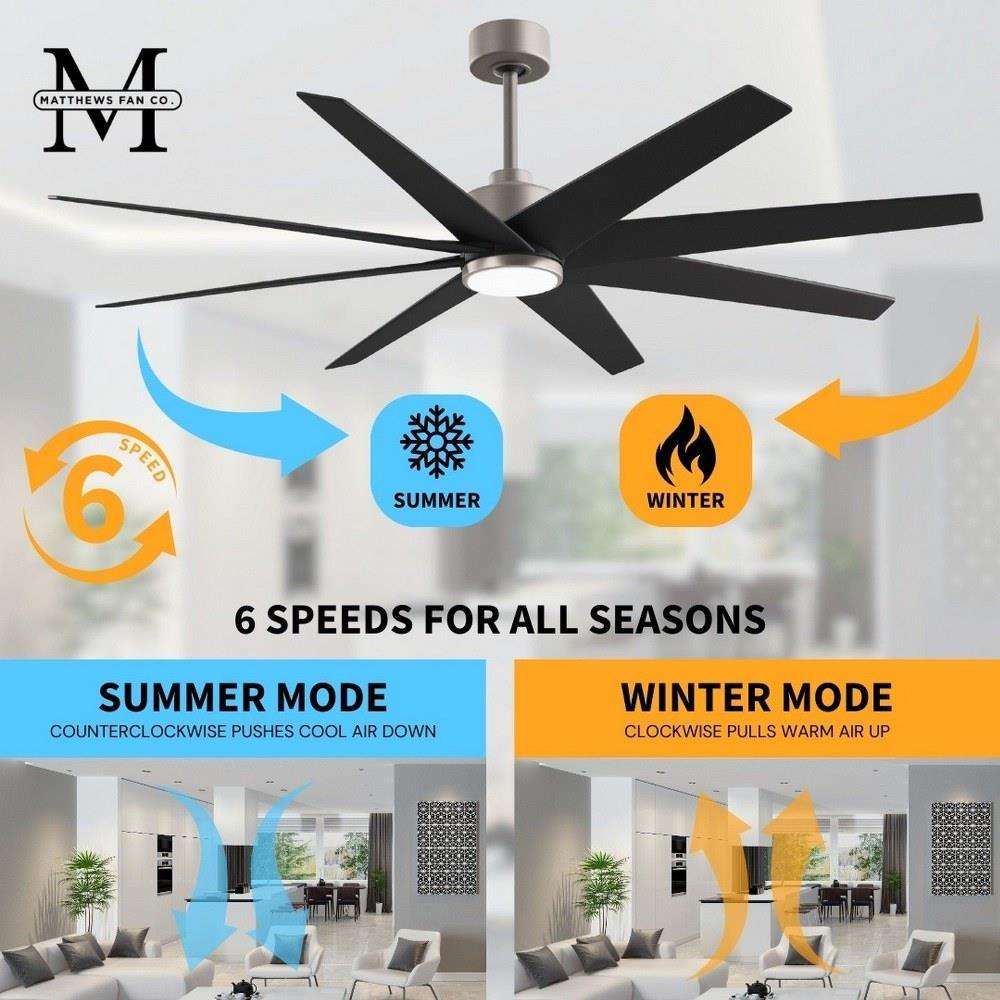 M
MATTHEWS FAN CO.

6
SPEED

SUMMER

WINTER

6 SPEEDS FOR ALL SEASONS

SUMMER MODE
COUNTERCLOCKWISE PUSHES COOL AIR DOWN

WINTER MODE
CLOCKWISE PULLS WARM AIR UP