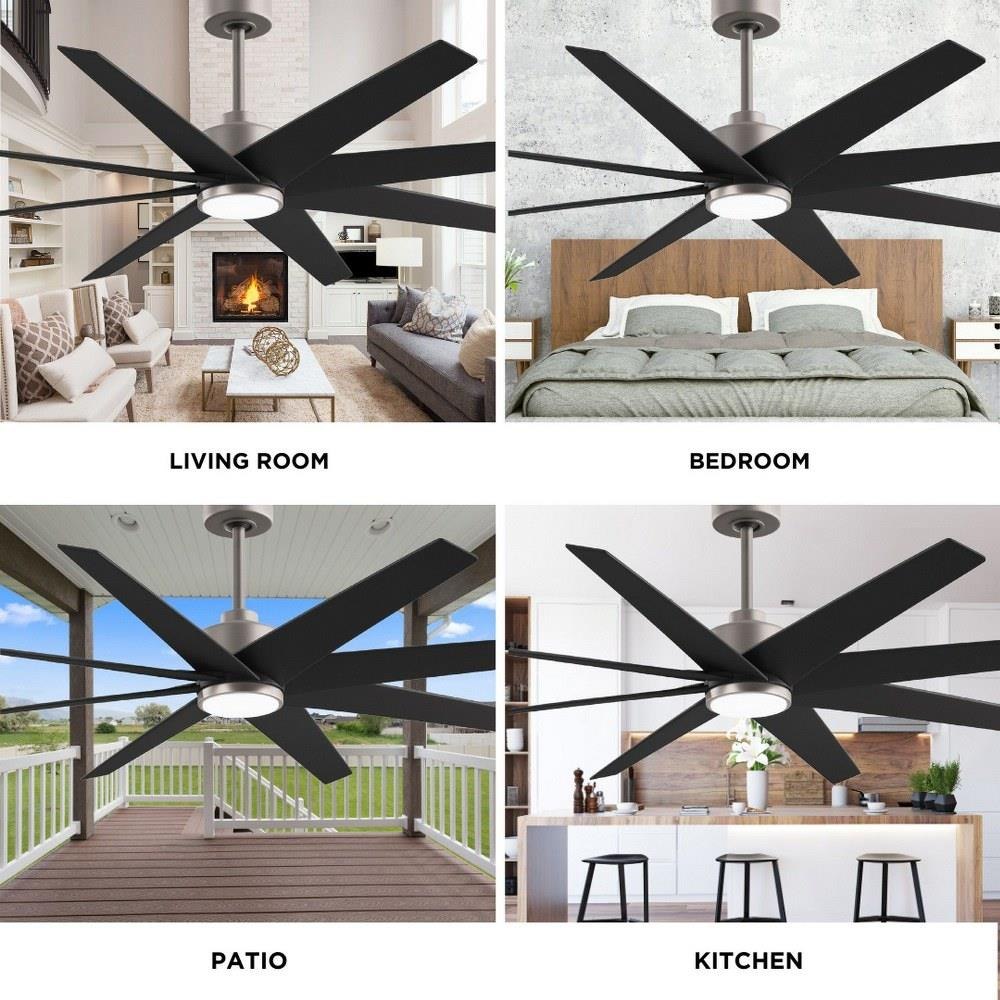 LIVING ROOM

BEDROOM

PATIO

KITCHEN